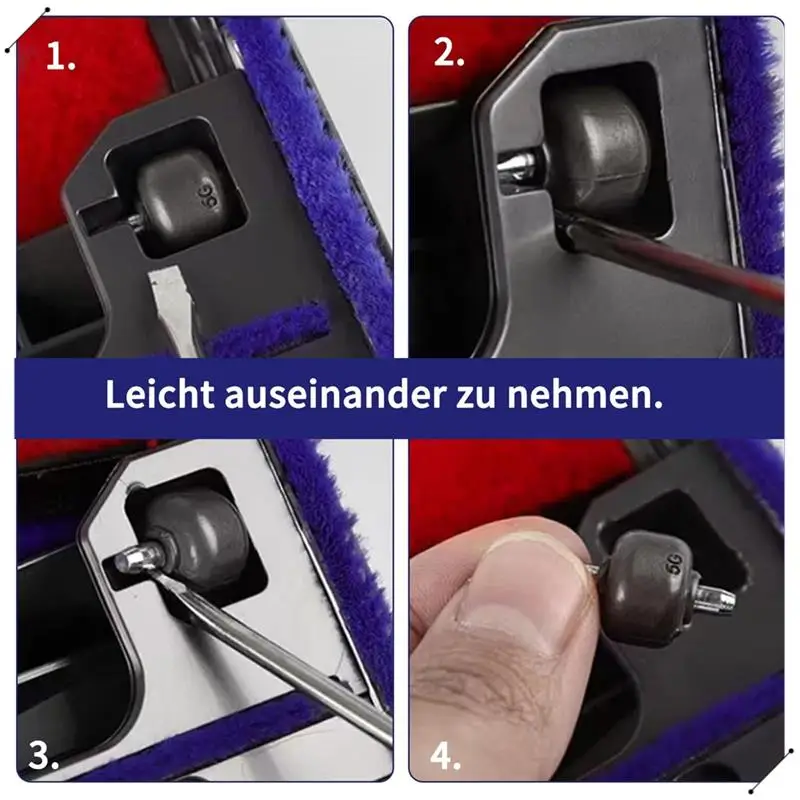 1.

5G

2.

Leicht auseinander zu nehmen.

3.

4.

5G