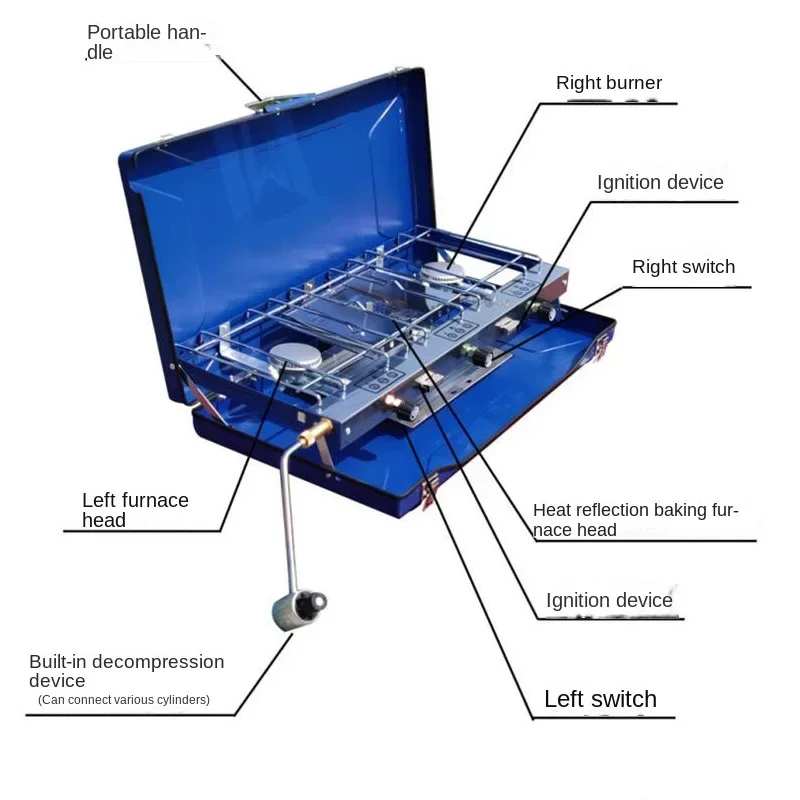 Portable handle

Right burner

Ignition device

Right switch

Left furnace head

Heat reflection baking furnace head

Ignition device

Built-in decompression device
(Can connect various cylinders)

Left switch