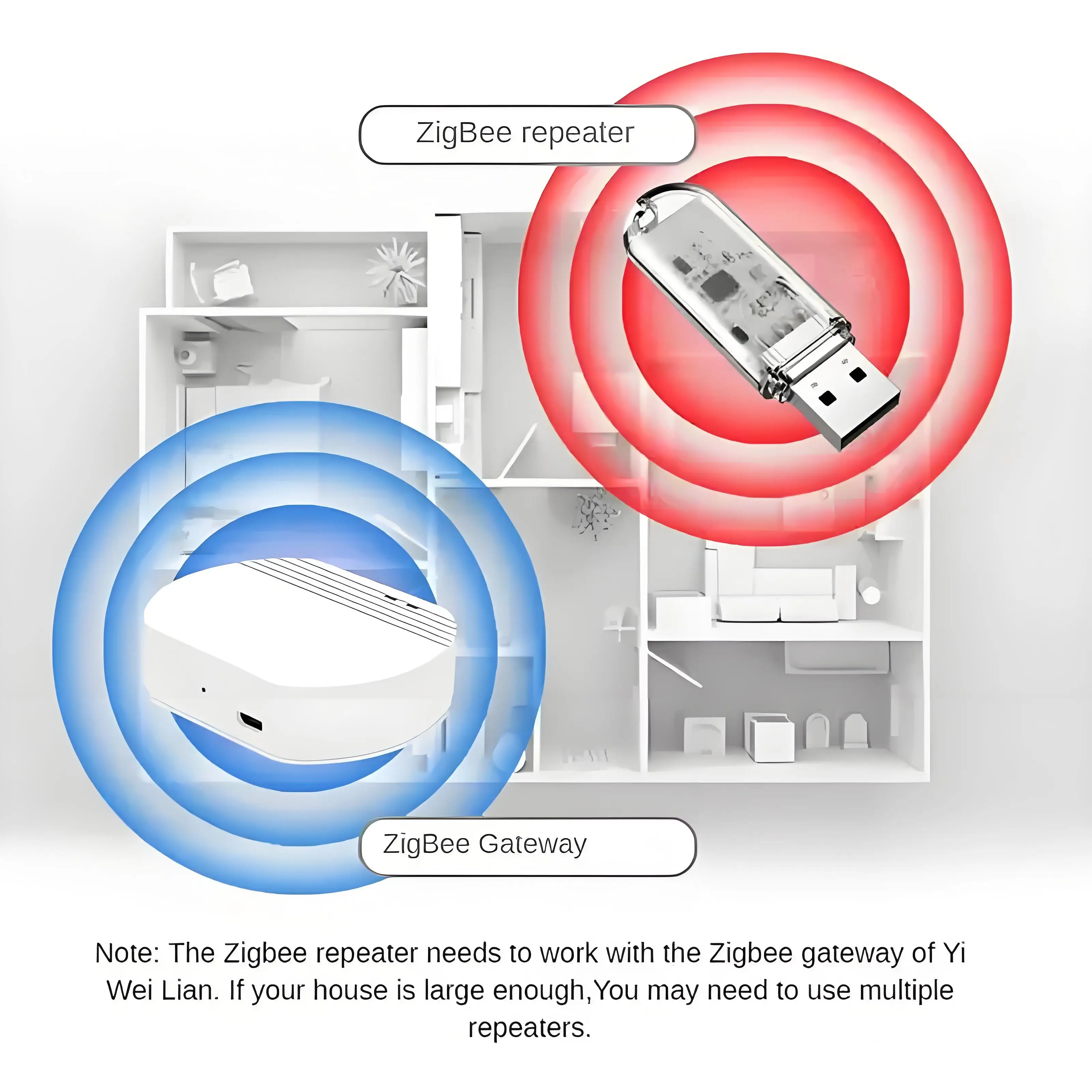 ZigBee repeater

ZigBee Gateway

Note: The Zigbee repeater needs to work with the Zigbee gateway of Yi Wei Lian. If your house is large enough,You may need to use multiple repeaters.