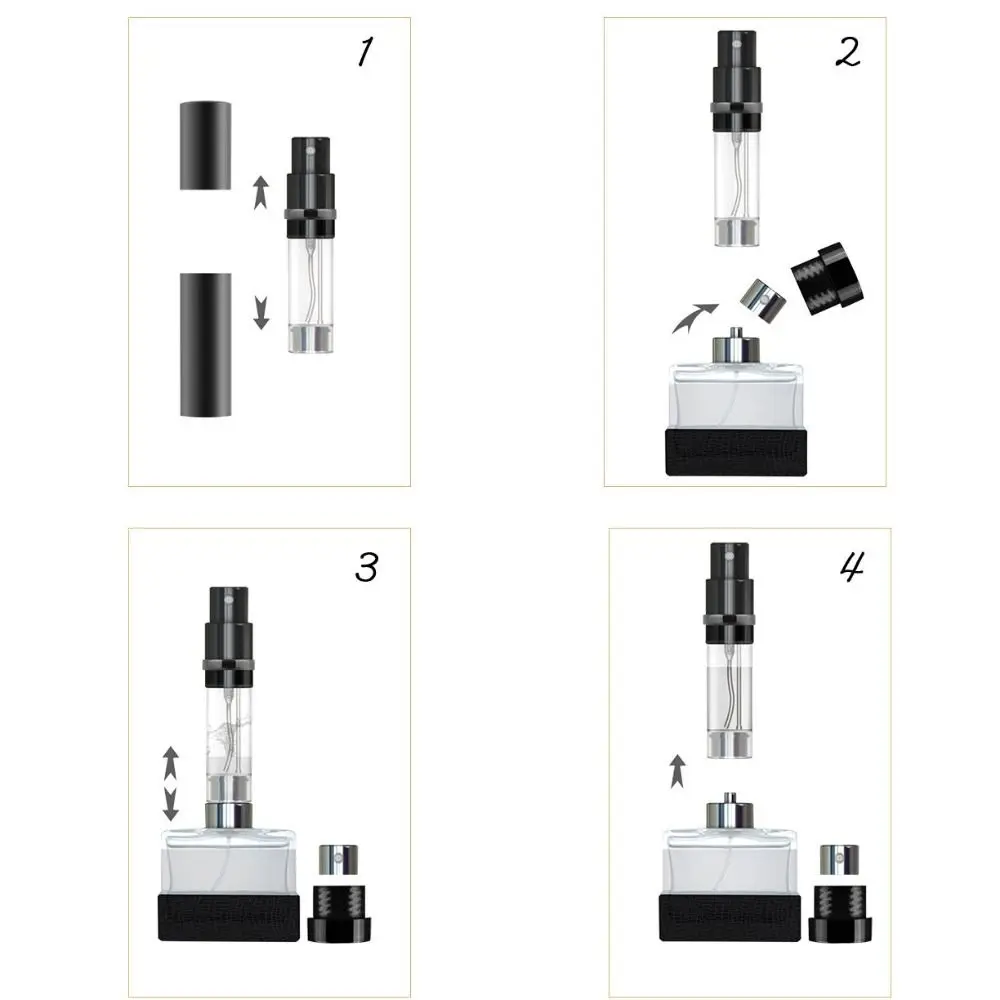 1

2

3

4