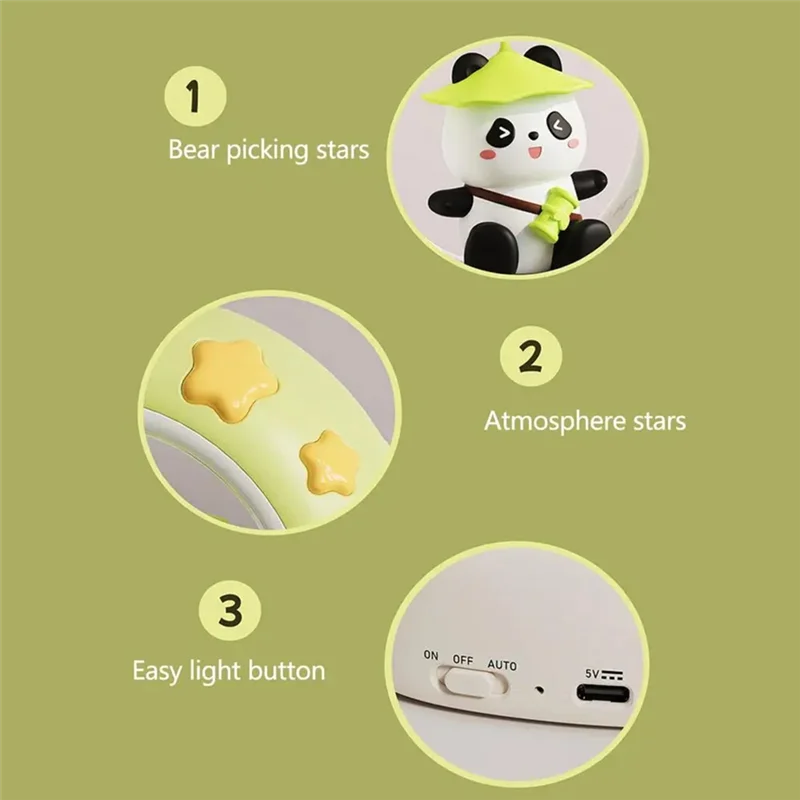 1
Bear picking stars

2
Atmosphere stars

3
Easy light button

ON OFF AUTO

5V