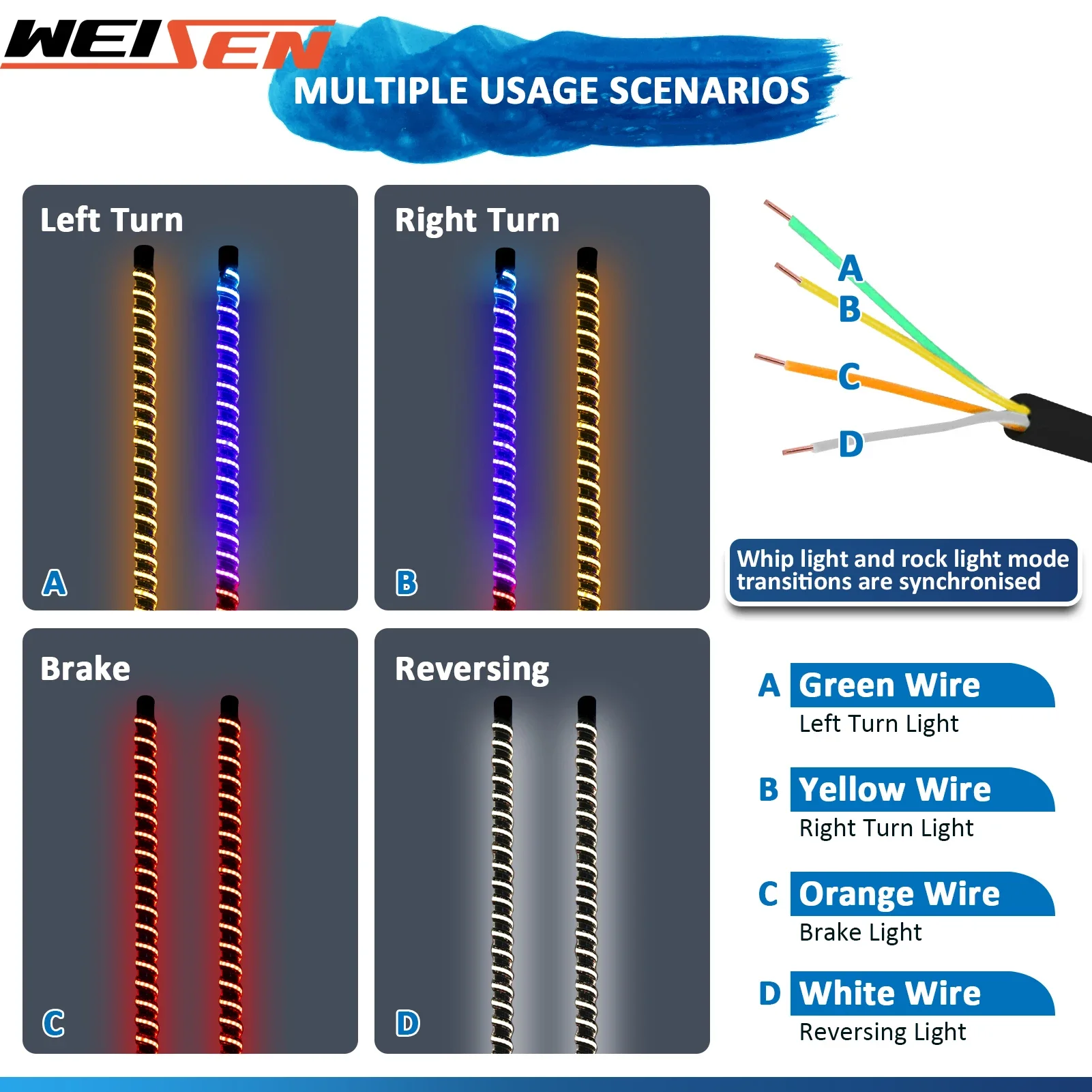 WEISEN

MULTIPLE USAGE SCENARIOS

Left Turn

A

Right Turn

B

A
B
C
D

Whip light and rock light mode transitions are synchronised

Brake

C

Reversing

D

A Green Wire
Left Turn Light

B Yellow Wire
Right Turn Light

C Orange Wire
Brake Light

D White Wire
Reversing Light