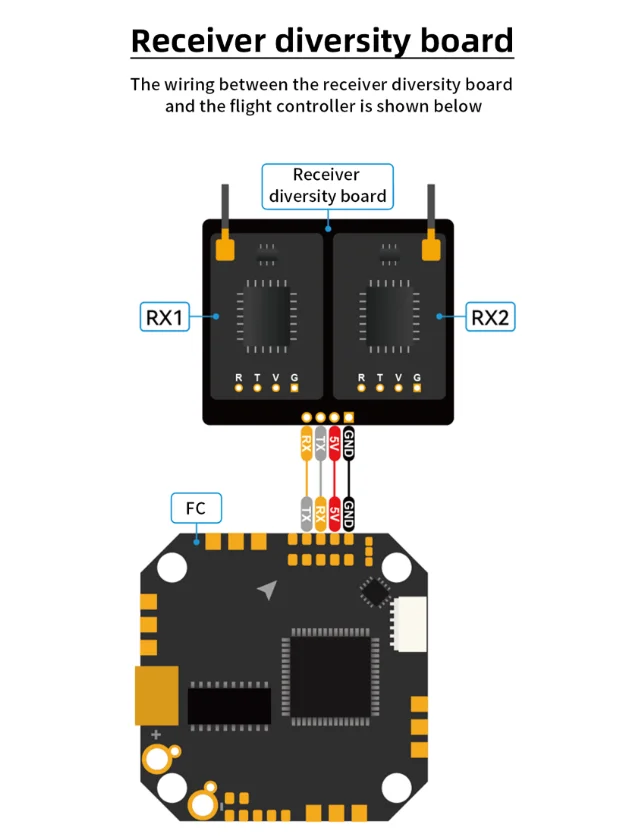 Receiver diversity board

The wiring between the receiver diversity board and the flight controller is shown below

Receiver diversity board

RX1

RX2

R T V G

R T V G

RX TX 5V GND

TX RX 5V GND

FC

+

-