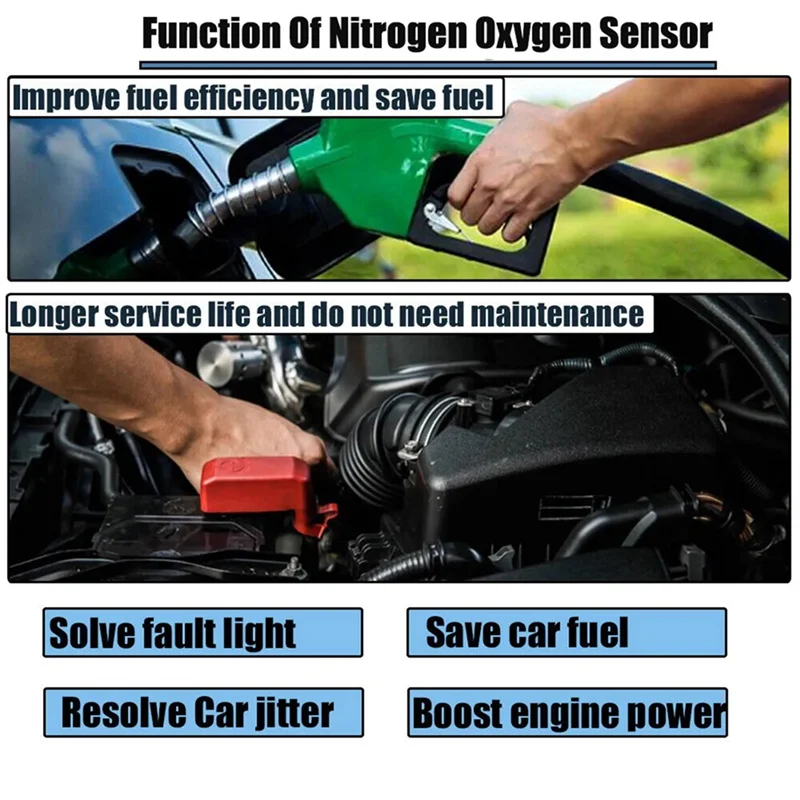 Function Of Nitrogen Oxygen Sensor

Improve fuel efficiency and save fuel

Longer service life and do not need maintenance

Solve fault light

Save car fuel

Resolve Car jitter

Boost engine power