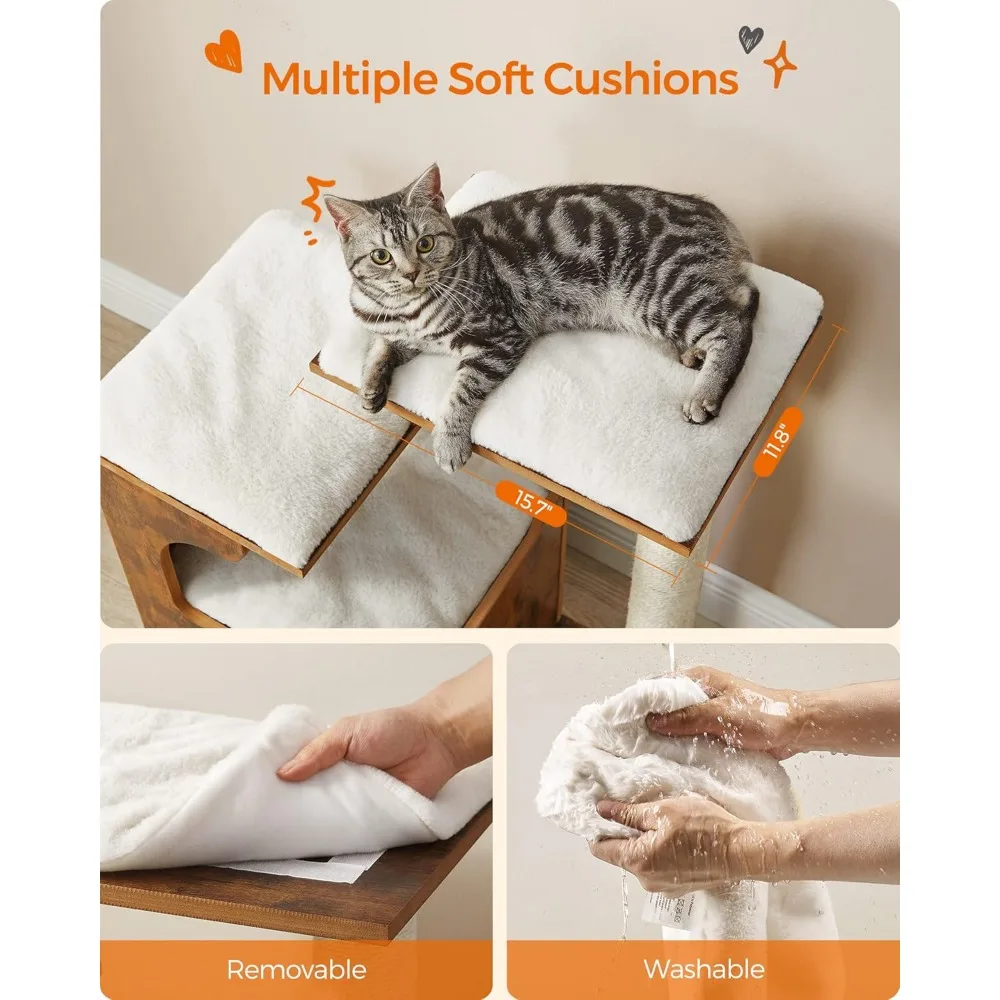 Multiple Soft Cushions

15.7"

11.8"

Removable

Washable