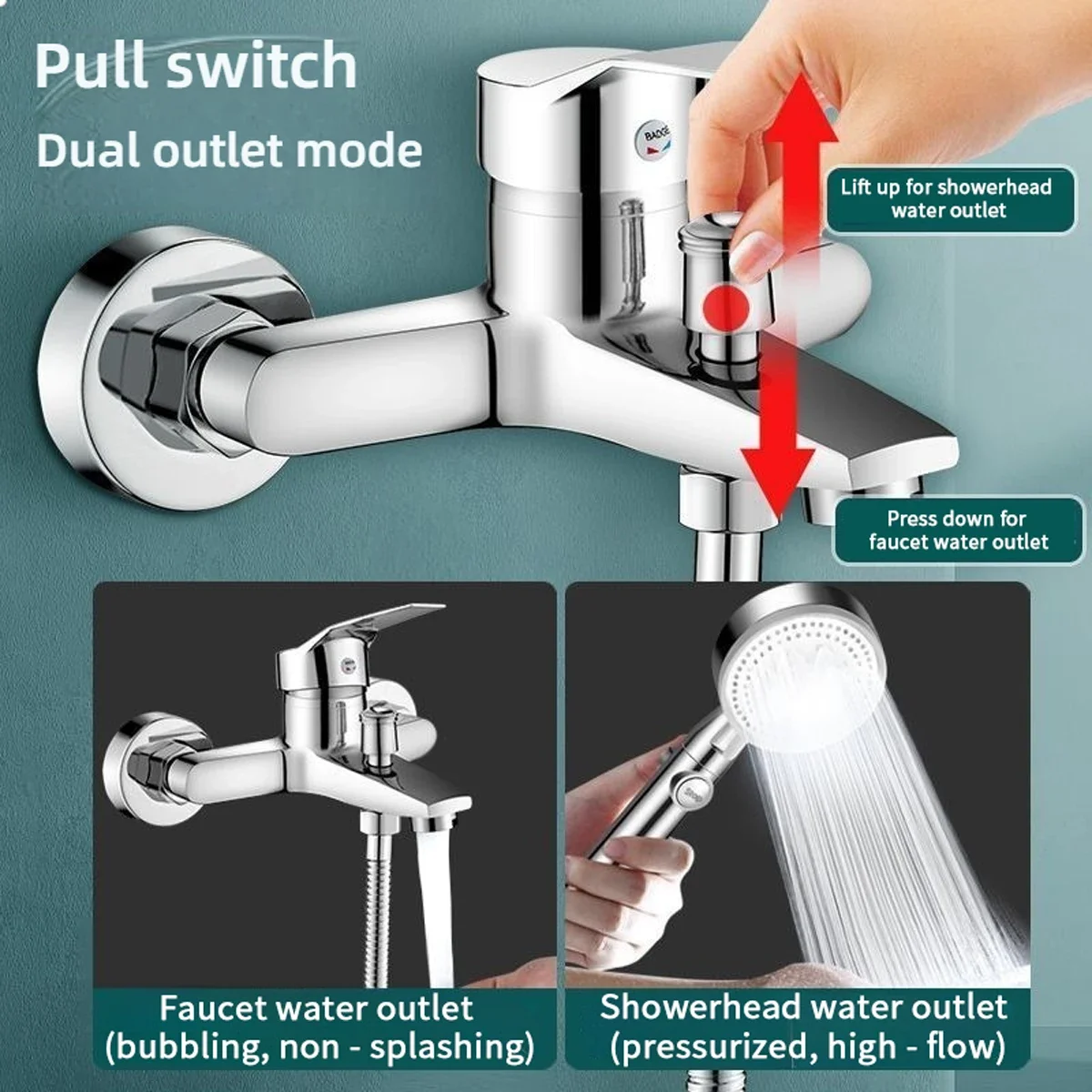 Pull switch
Dual outlet mode

BADGE

Lift up for showerhead water outlet

Press down for faucet water outlet

Faucet water outlet (bubbling, non - splashing)

Showerhead water outlet (pressurized, high - flow)