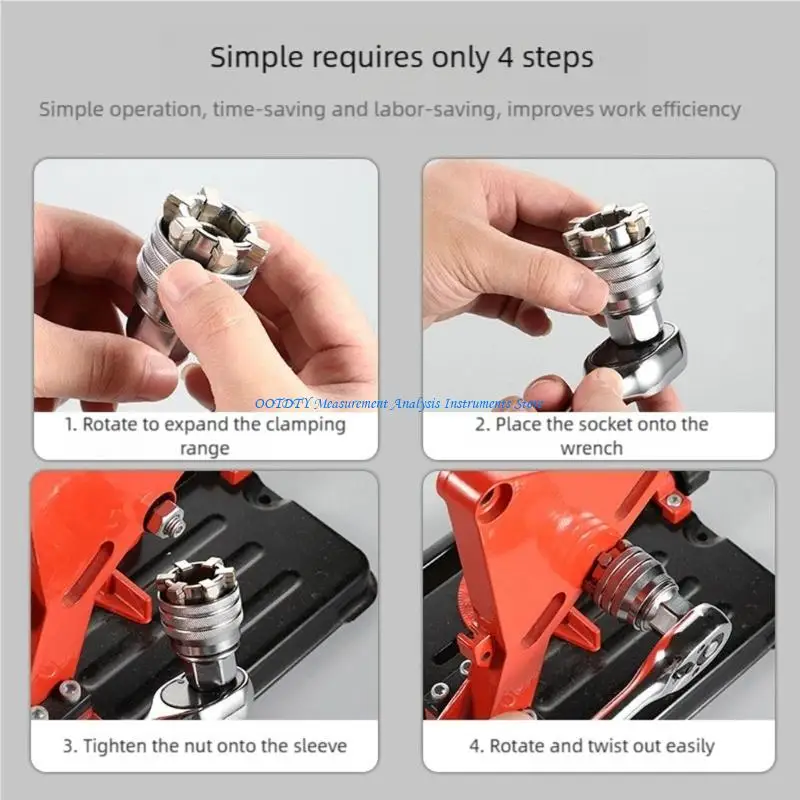 Simple requires only 4 steps

Simple operation, time-saving and labor-saving, improves work efficiency

OOTDTY Measurement Analysis Instruments Store

1. Rotate to expand the clamping range

2. Place the socket onto the wrench

3. Tighten the nut onto the sleeve

4. Rotate and twist out easily