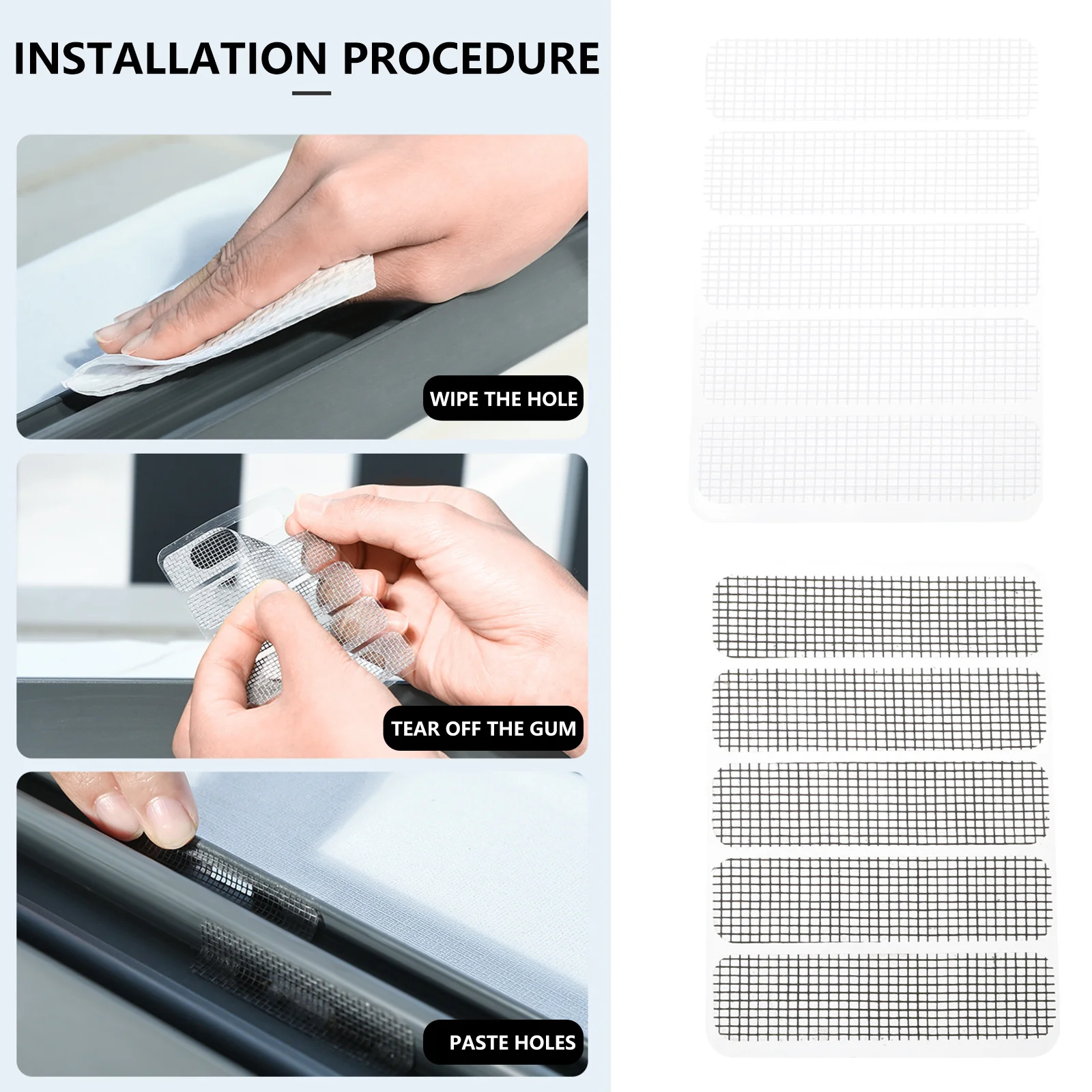 INSTALLATION PROCEDURE

WIPE THE HOLE

TEAR OFF THE GUM

PASTE HOLES