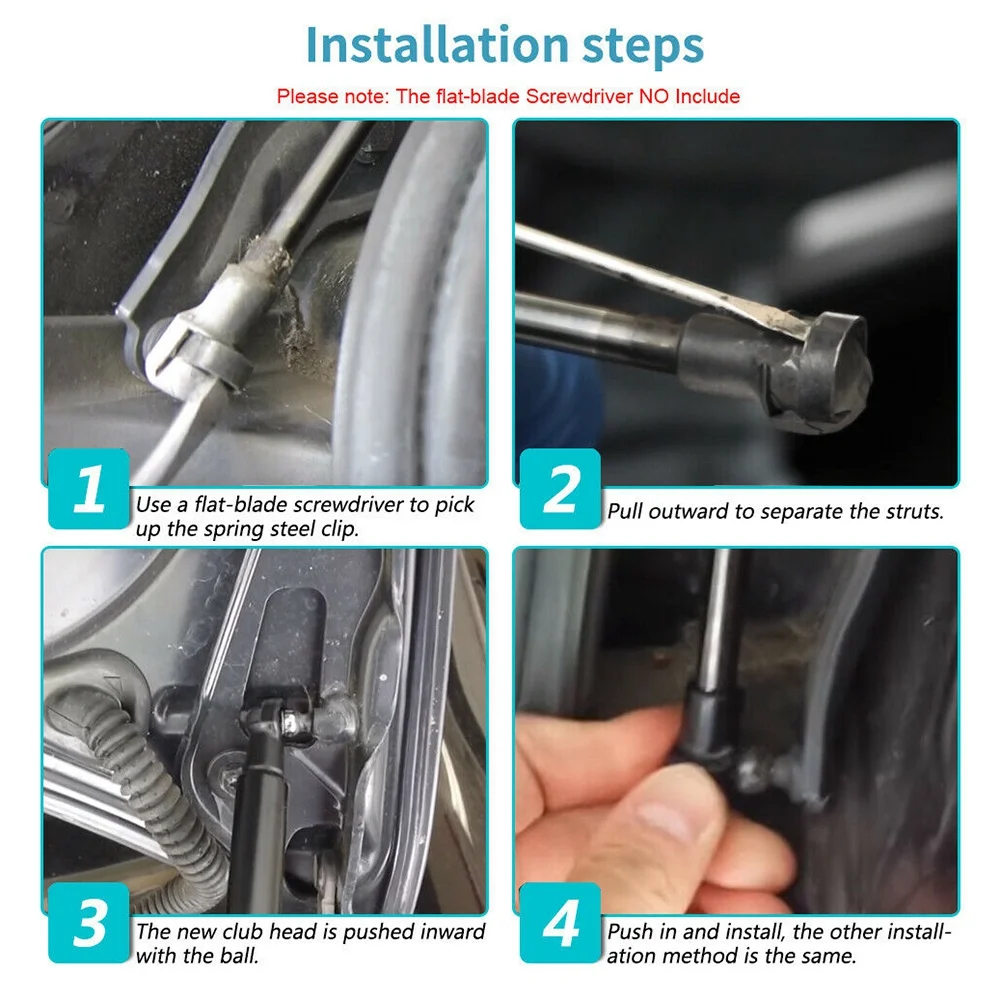 Installation steps

Please note: The flat-blade Screwdriver NO Include

1

Use a flat-blade screwdriver to pick up the spring steel clip.

2

Pull outward to separate the struts.

3

The new club head is pushed inward with the ball.

4

Push in and install, the other installation method is the same.