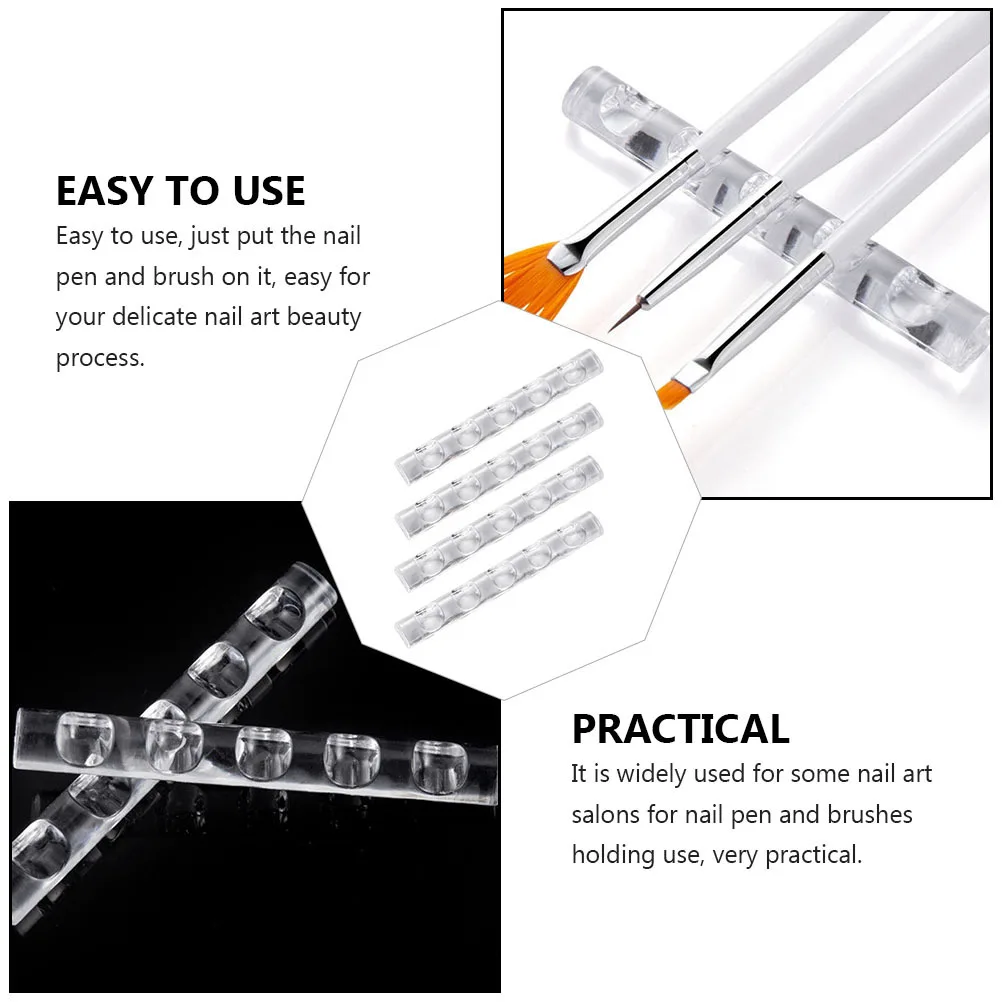 EASY TO USE
Easy to use, just put the nail pen and brush on it, easy for your delicate nail art beauty process.

PRACTICAL
It is widely used for some nail art salons for nail pen and brushes holding use, very practical.