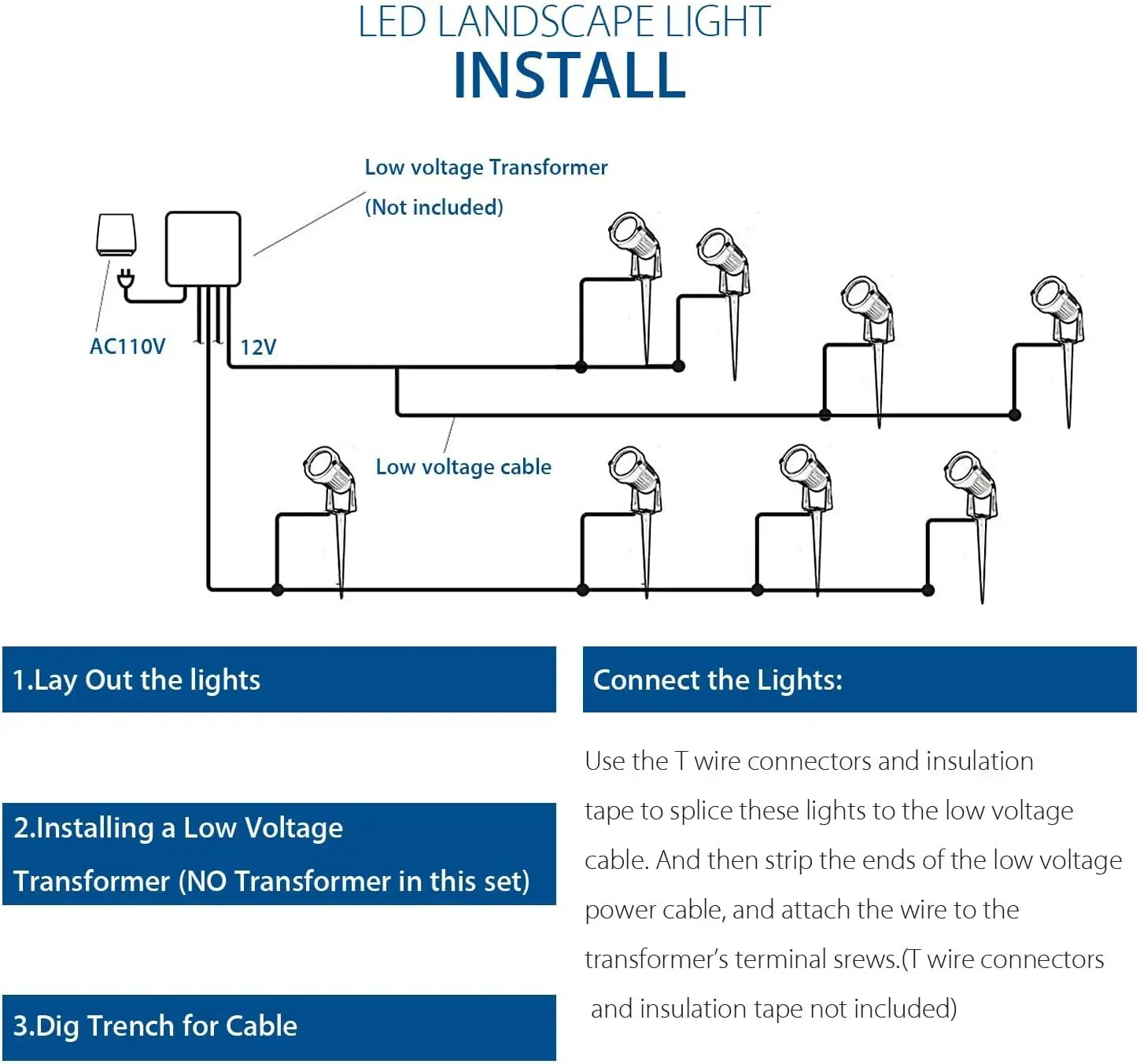 LED LANDSCAPE LIGHT
INSTALL

Low voltage Transformer
(Not included)

AC110V

12V

Low voltage cable

1.Lay Out the lights

2.Installing a Low Voltage Transformer (NO Transformer in this set)

3.Dig Trench for Cable

Connect the Lights:

Use the T wire connectors and insulation tape to splice these lights to the low voltage cable. And then strip the ends of the low voltage power cable, and attach the wire to the transformer's terminal srews.(T wire connectors and insulation tape not included)