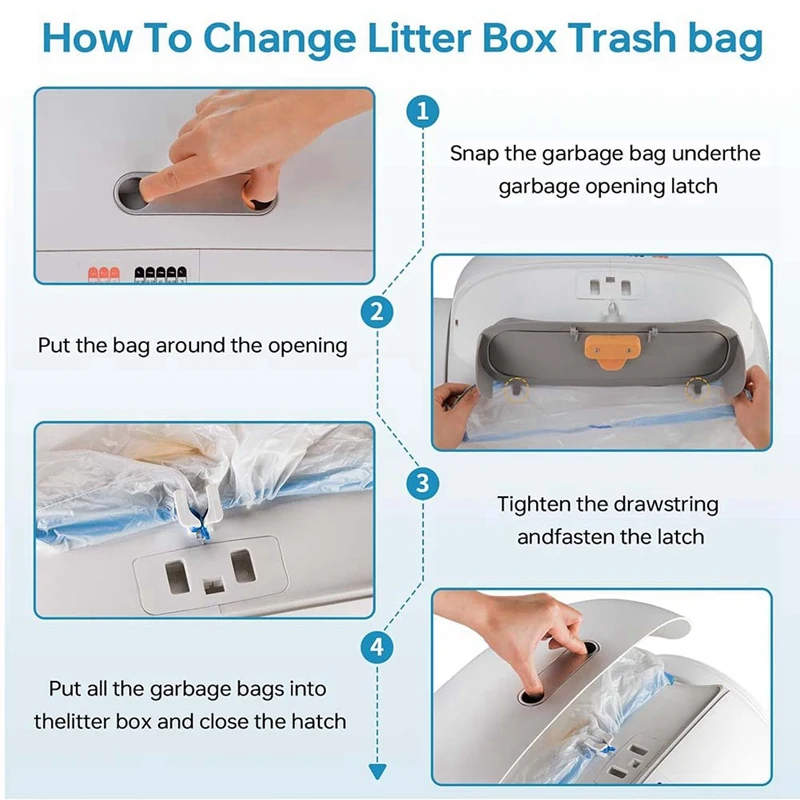 How To Change Litter Box Trash bag

1

Snap the garbage bag underthe garbage opening latch

2

Put the bag around the opening

3

Tighten the drawstring andfasten the latch

4

Put all the garbage bags into thelitter box and close the hatch