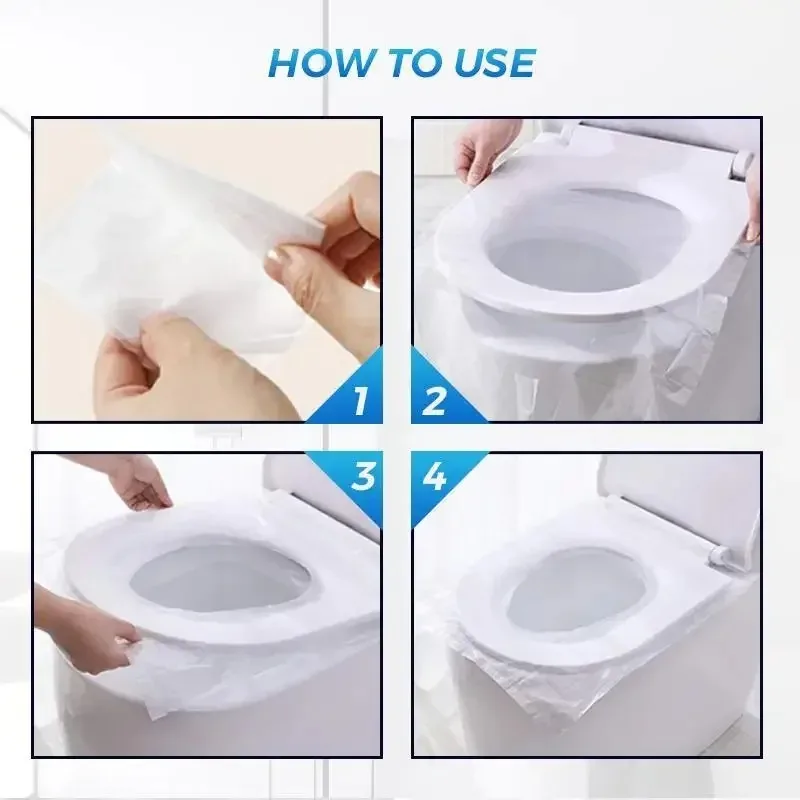 HOW TO USE

1

2

3

4