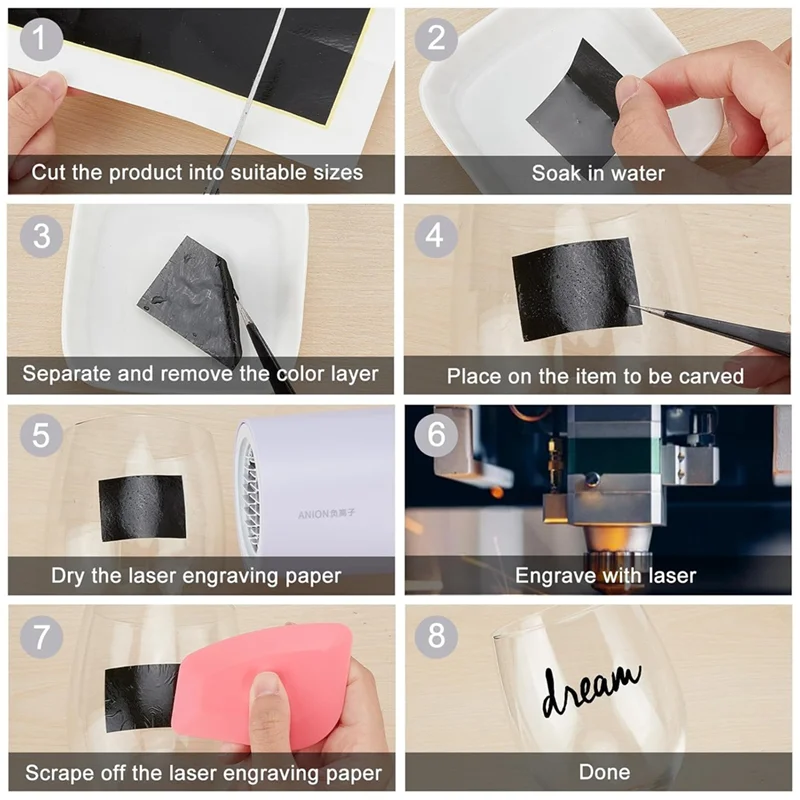 1
Cut the product into suitable sizes

2
Soak in water

3
Separate and remove the color layer

4
Place on the item to be carved

5
ANION负离子
Dry the laser engraving paper

6
Engrave with laser

7
Scrape off the laser engraving paper

8
dream
Done