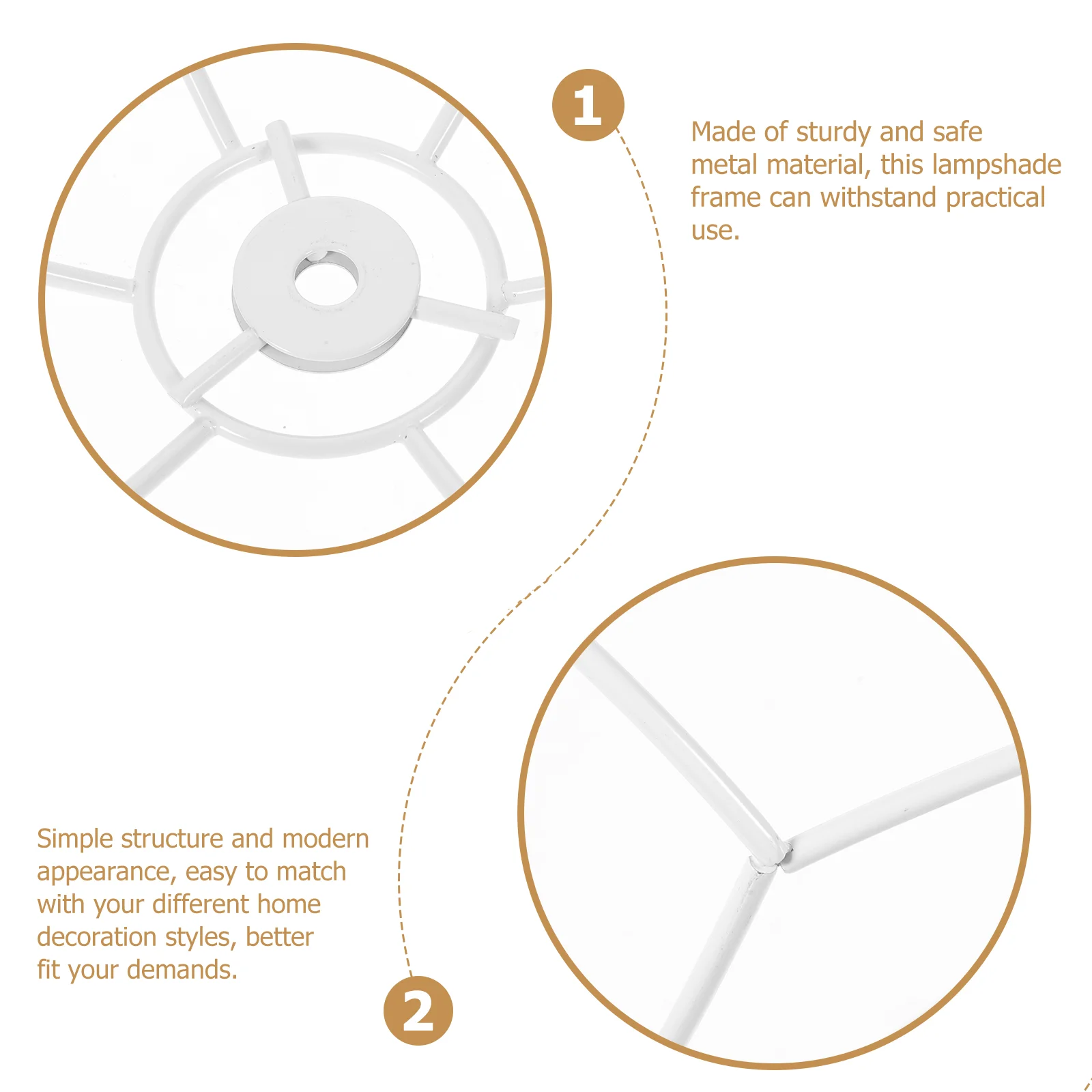 1

Made of sturdy and safe metal material, this lampshade frame can withstand practical use.

Simple structure and modern appearance, easy to match with your different home decoration styles, better fit your demands.

2