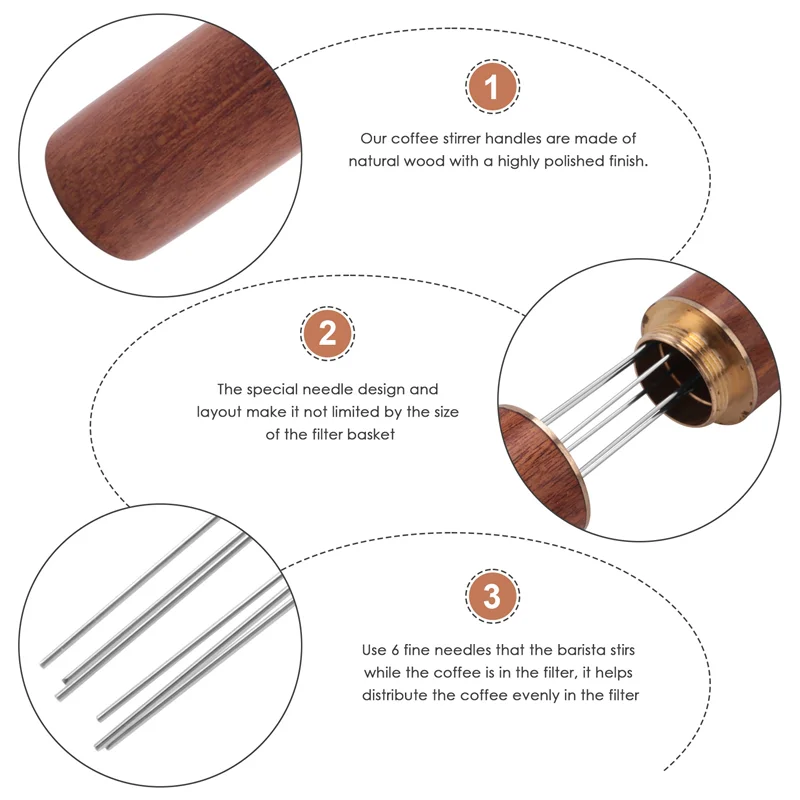 1

Our coffee stirrer handles are made of natural wood with a highly polished finish.

2

The special needle design and layout make it not limited by the size of the filter basket

3

Use 6 fine needles that the barista stirs while the coffee is in the filter, it helps distribute the coffee evenly in the filter