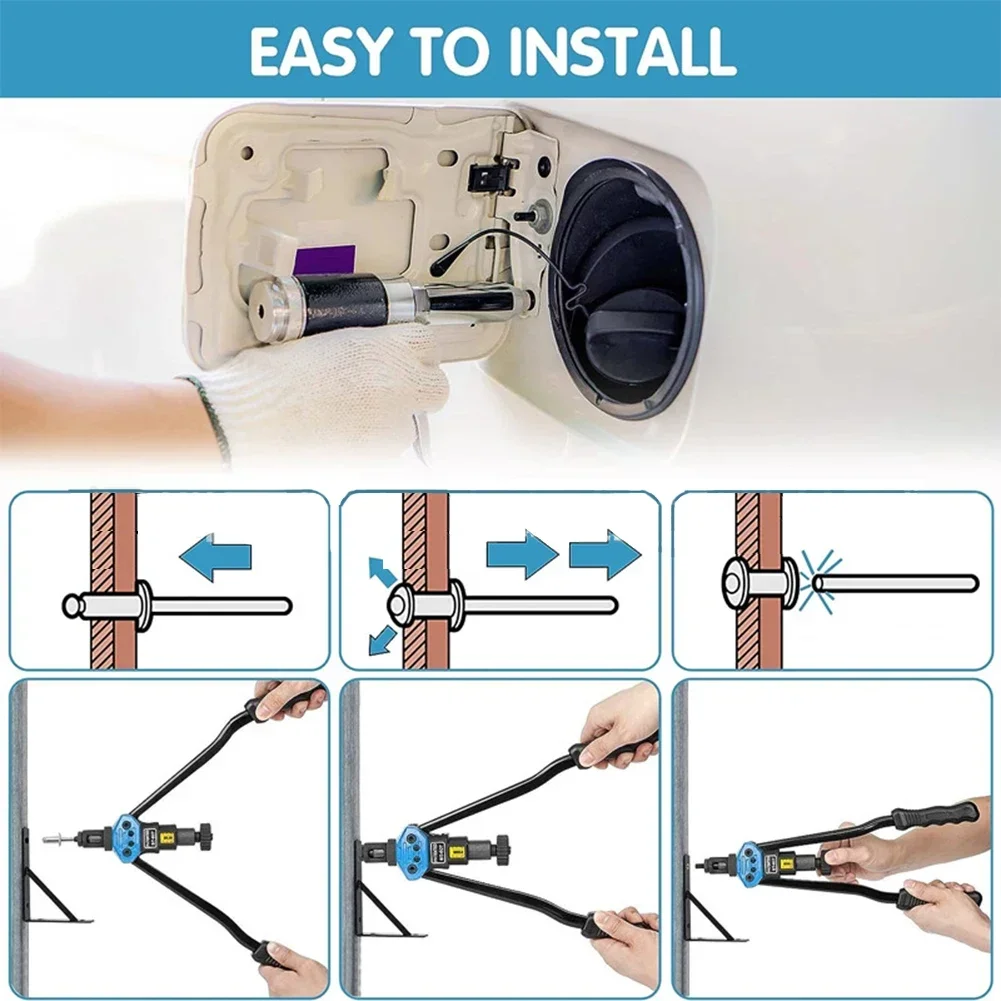 EASY TO INSTALL