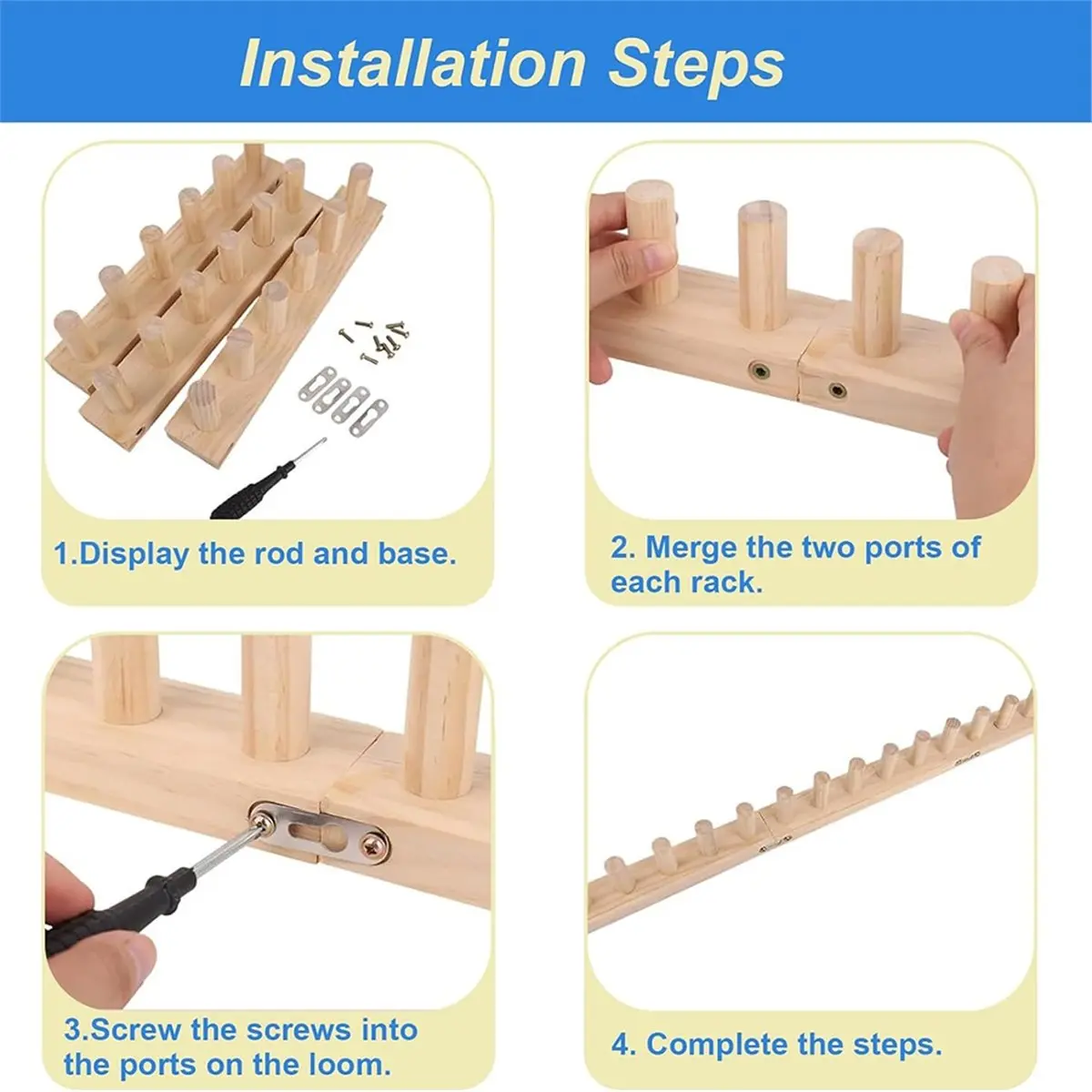 Installation Steps

1.Display the rod and base.

2. Merge the two ports of each rack.

3.Screw the screws into the ports on the loom.

4. Complete the steps.