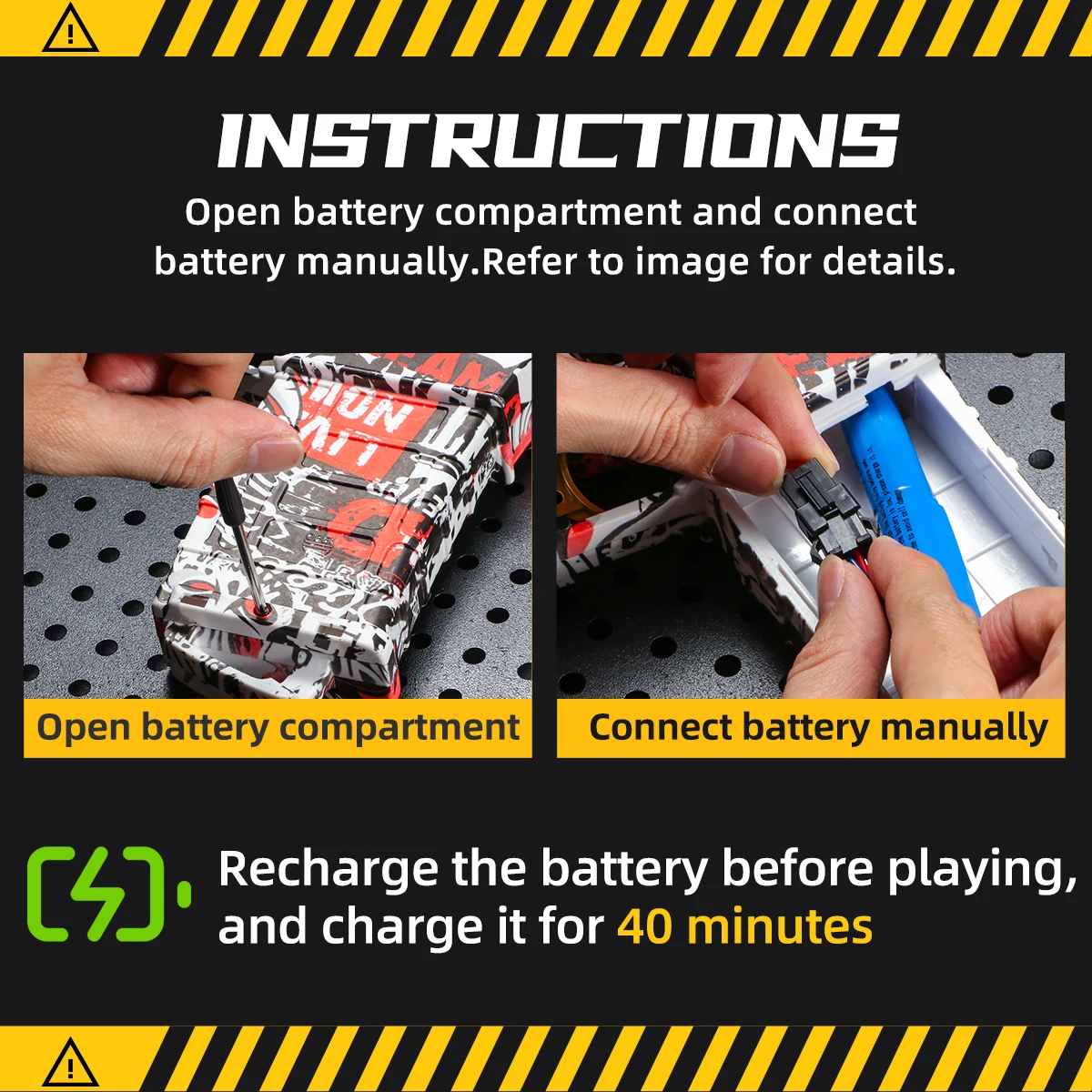 INSTRUCTIONS

Open battery compartment and connect battery manually.Refer to image for details.

Open battery compartment

Connect battery manually

Recharge the battery before playing, and charge it for 40 minutes