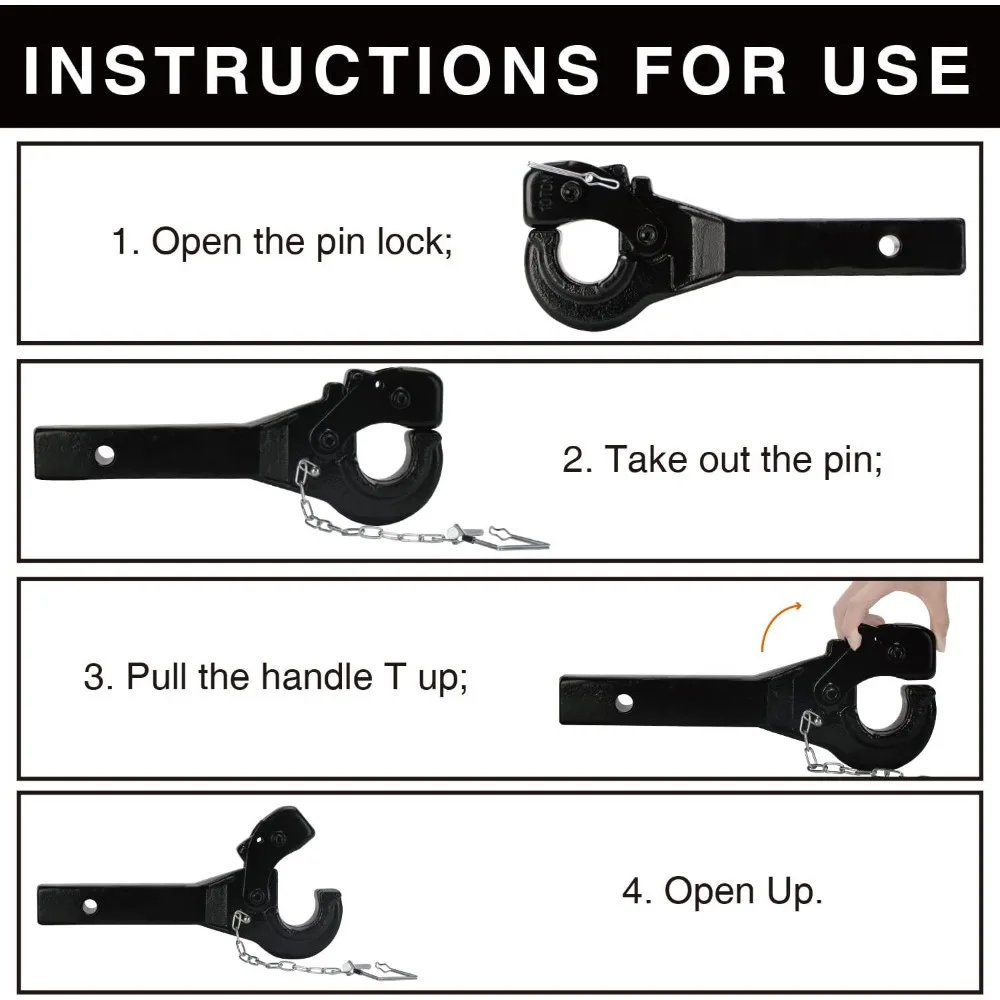 INSTRUCTIONS FOR USE

1. Open the pin lock;

2. Take out the pin;

3. Pull the handle T up;

4. Open Up.