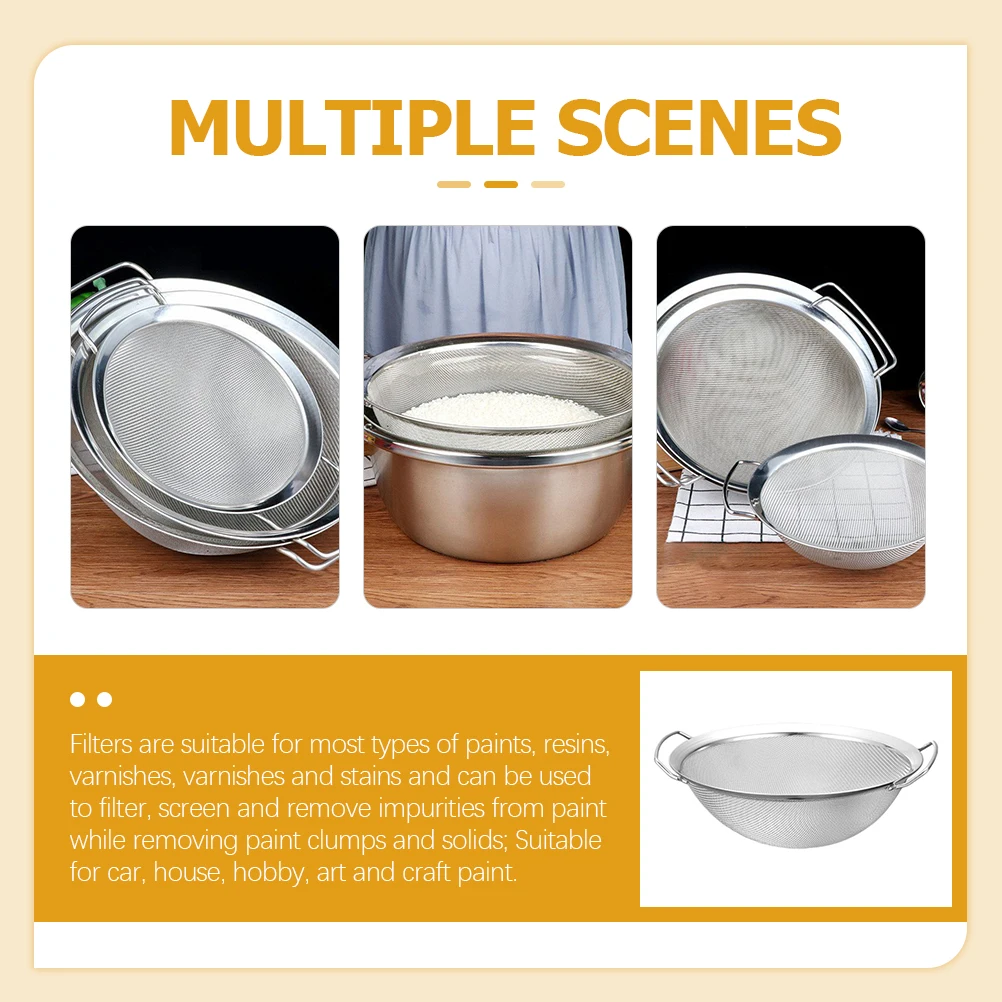 MULTIPLE SCENES

Filters are suitable for most types of paints, resins, varnishes, varnishes and stains and can be used to filter, screen and remove impurities from paint while removing paint clumps and solids; Suitable for car, house, hobby, art and craft paint.