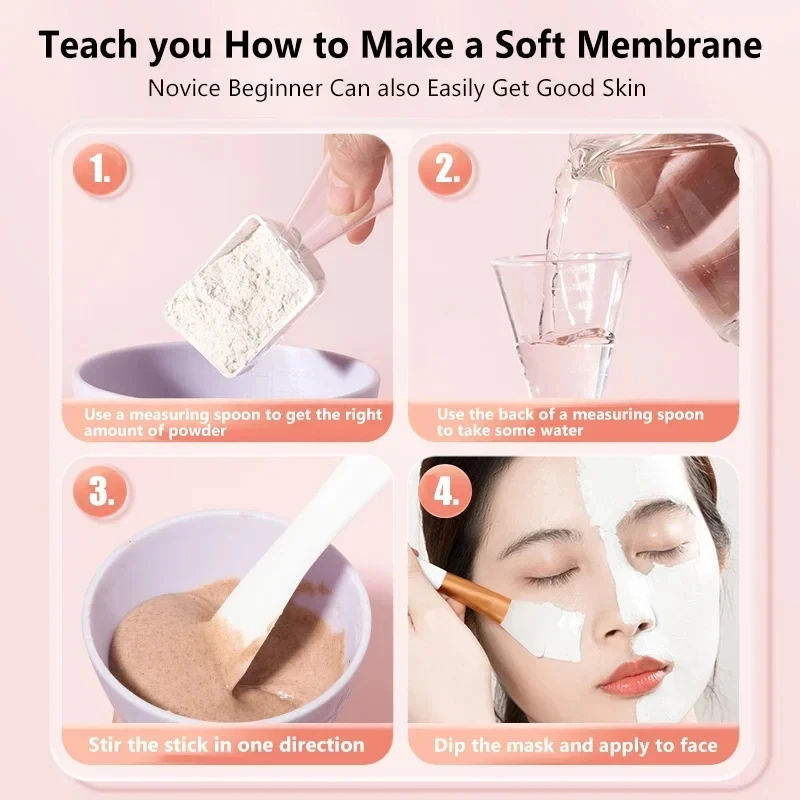 Teach you How to Make a Soft Membrane

Novice Beginner Can also Easily Get Good Skin

1.

Use a measuring spoon to get the right amount of powder

2.

Use the back of a measuring spoon to take some water

3.

Stir the stick in one direction

4.

Dip the mask and apply to face