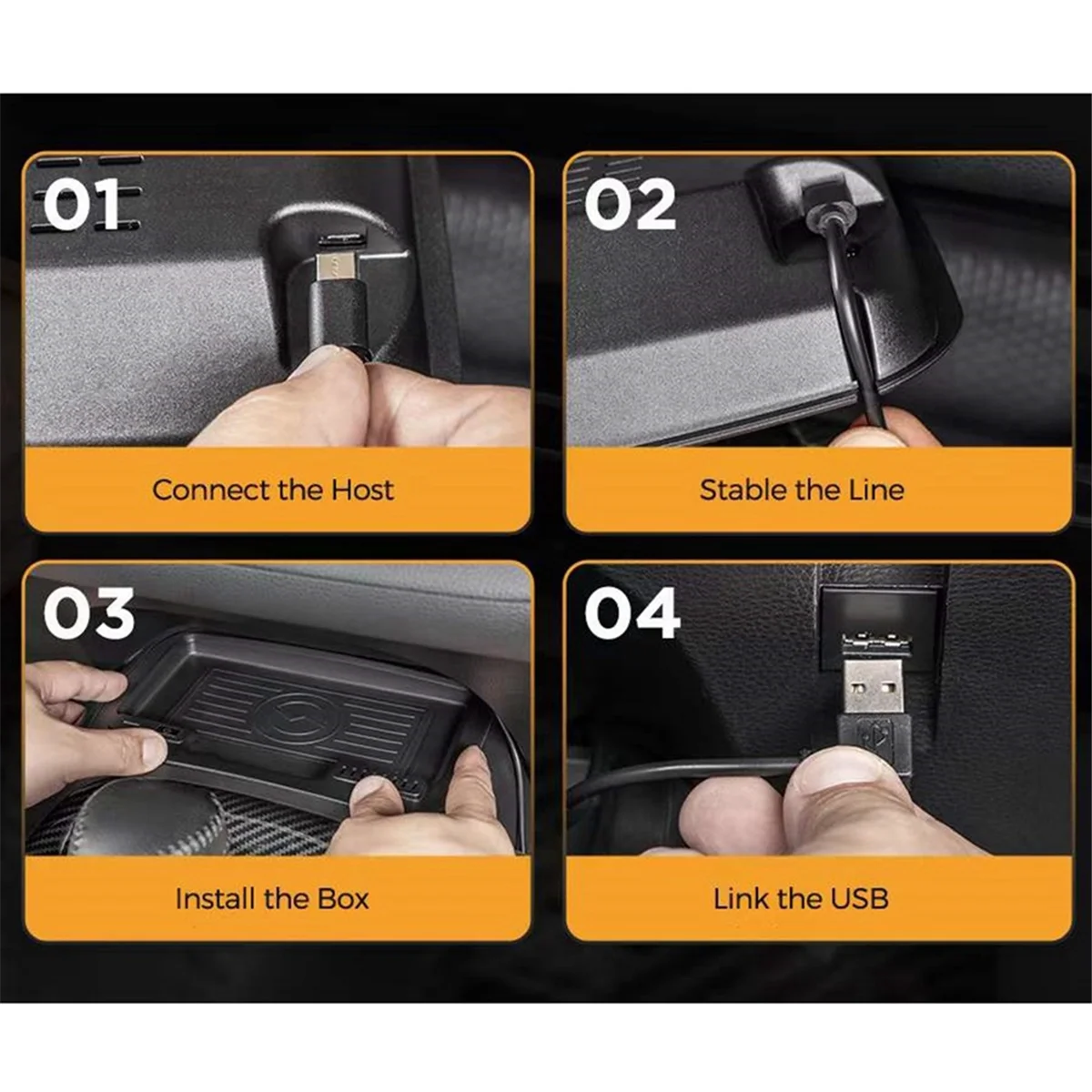 01

Connect the Host

02

Stable the Line

03

Install the Box

04

Link the USB