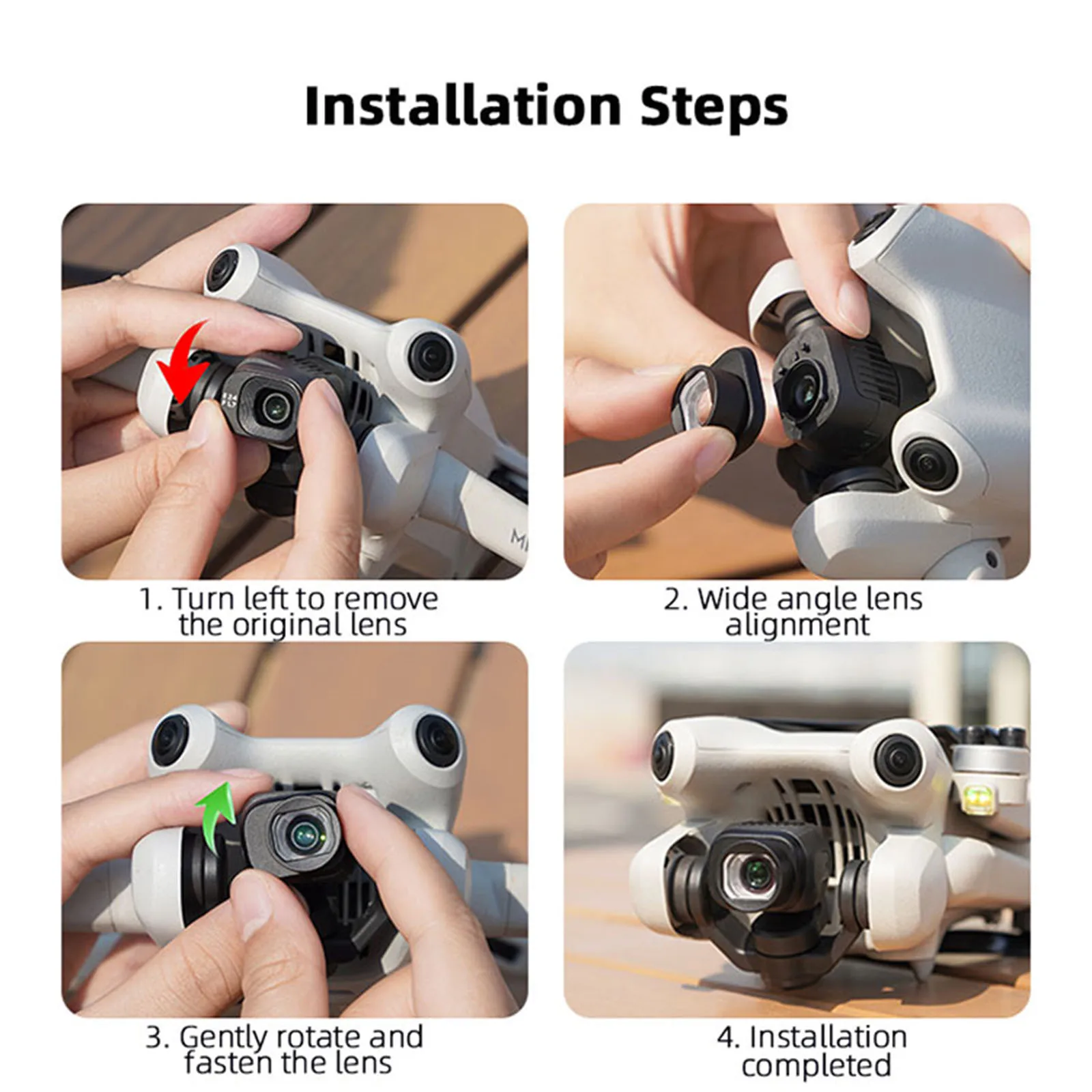 Installation Steps

1. Turn left to remove the original lens

2. Wide angle lens alignment

3. Gently rotate and fasten the lens

4. Installation completed