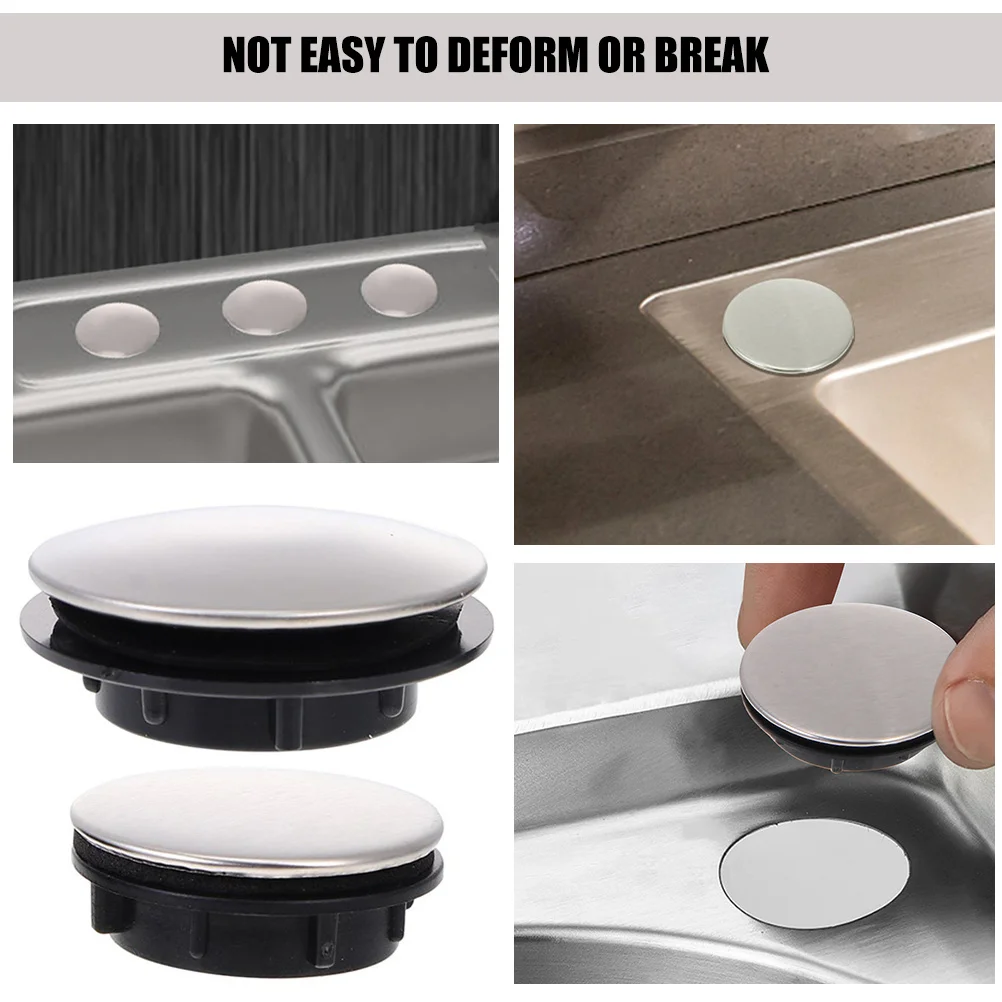 NOT EASY TO DEFORM OR BREAK