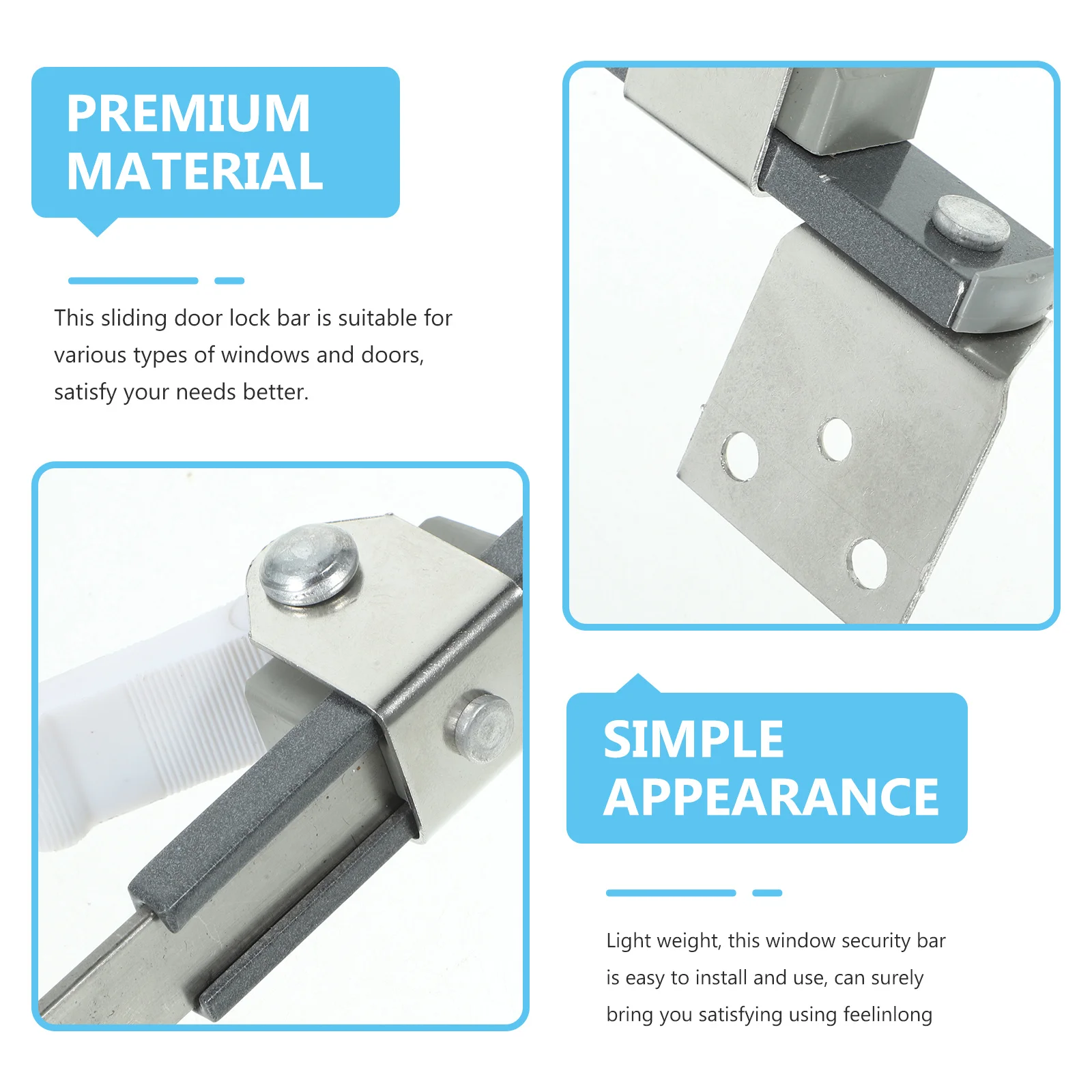 PREMIUM MATERIAL

This sliding door lock bar is suitable for various types of windows and doors, satisfy your needs better.

SIMPLE APPEARANCE

Light weight, this window security bar is easy to install and use, can surely bring you satisfying using feelinlong