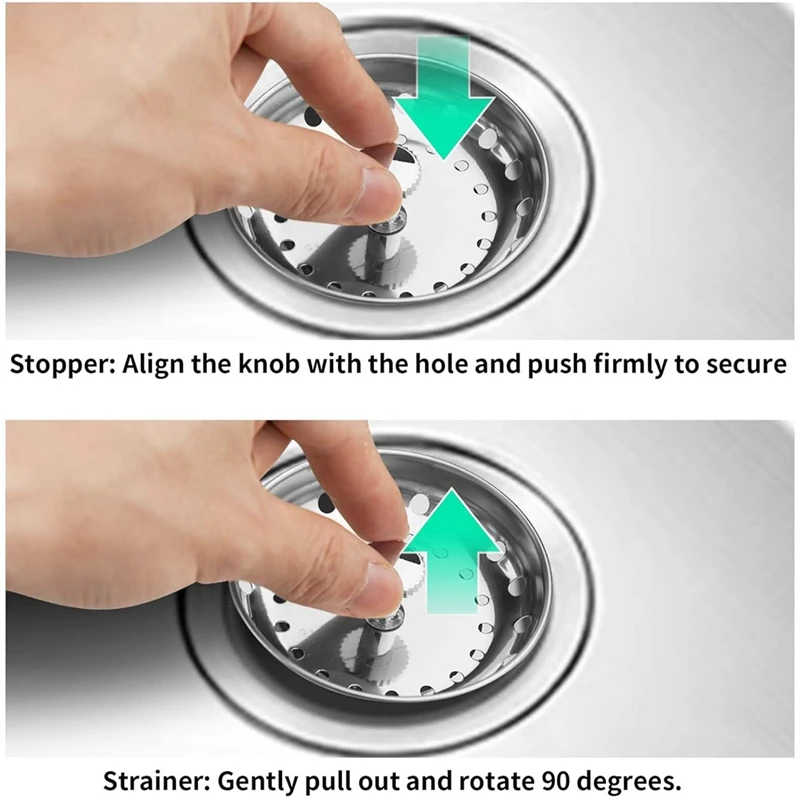 Stopper: Align the knob with the hole and push firmly to secure

Strainer: Gently pull out and rotate 90 degrees.