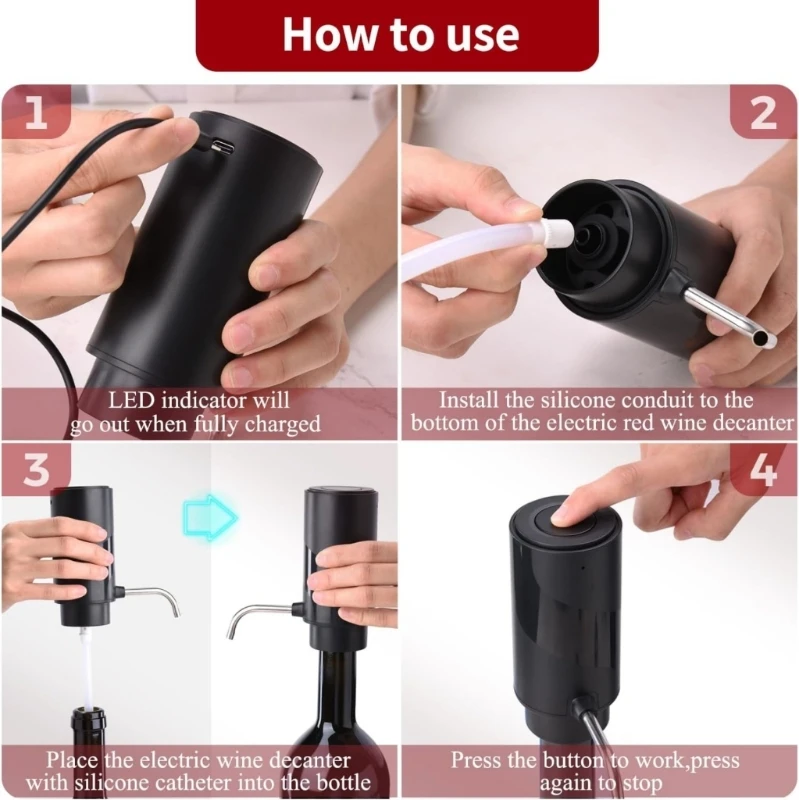 How to use

1

LED indicator will go out when fully charged

2

Install the silicone conduit to the bottom of the electric red wine decanter

3

Place the electric wine decanter with silicone catheter into the bottle

4

Press the button to work,press again to stop