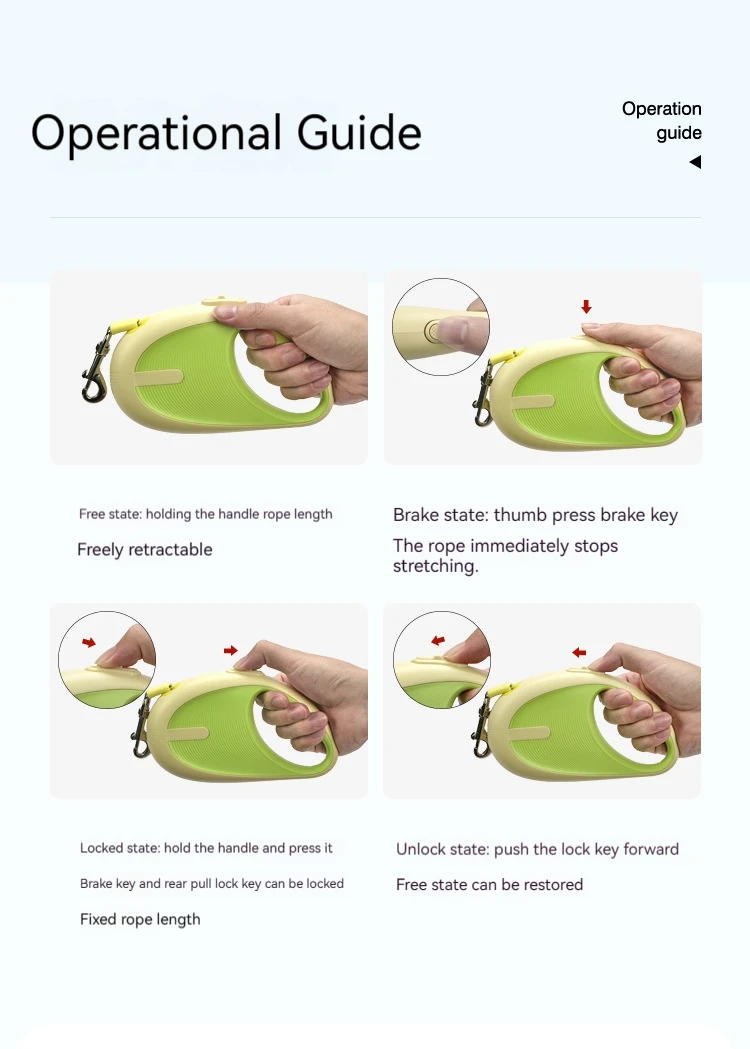 Operational Guide

Operation guide

Free state: holding the handle rope length

Freely retractable

Brake state: thumb press brake key

The rope immediately stops stretching.

Locked state: hold the handle and press it

Brake key and rear pull lock key can be locked

Fixed rope length

Unlock state: push the lock key forward

Free state can be restored