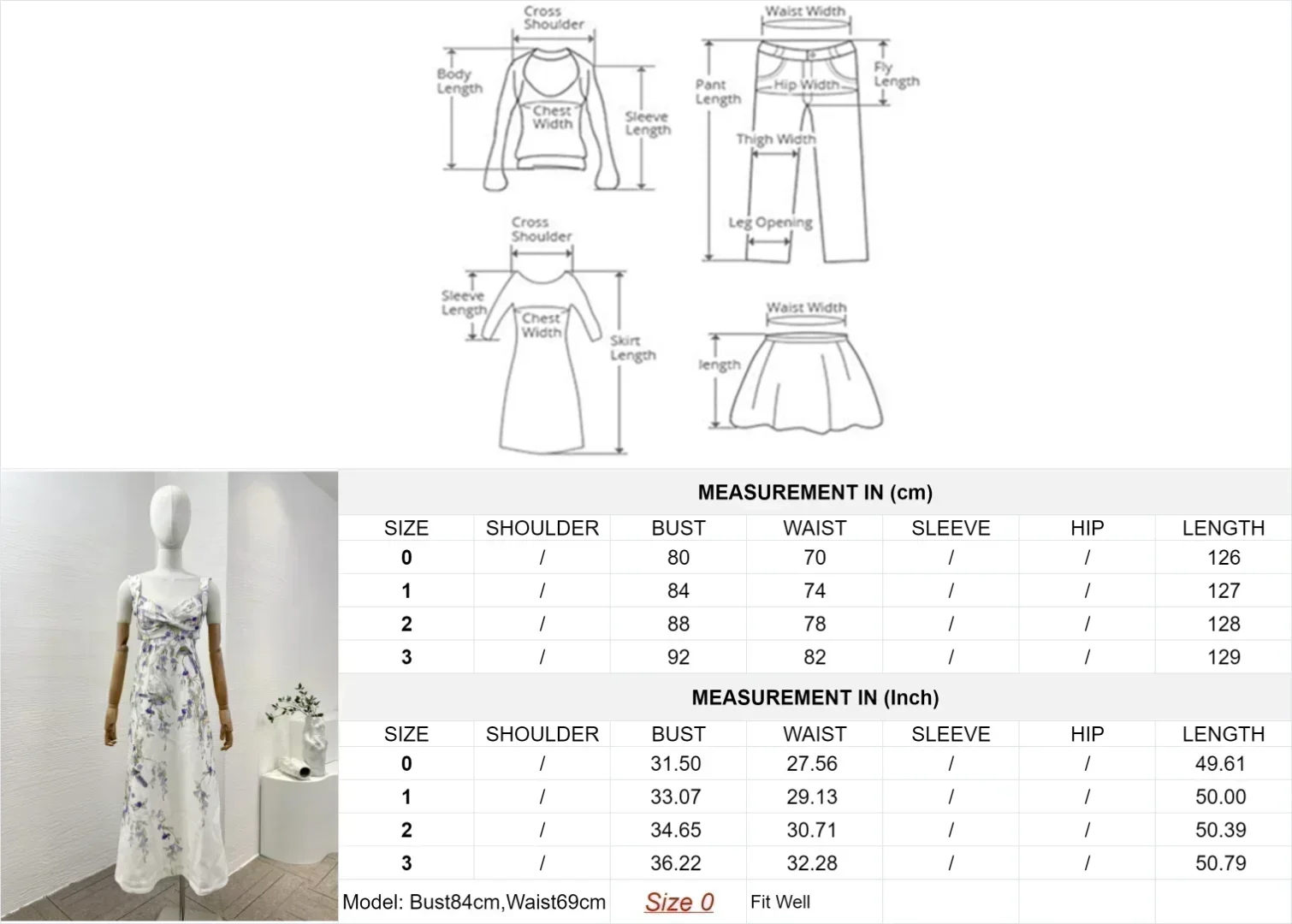 Cross Shoulder
Body Length
Chest Width
Sleeve Length

Waist Width
Pant Length
Hip Width
Fly Length
Thigh Width
Leg Opening

Cross Shoulder
Sleeve Length
Chest Width
Skirt Length

Waist Width
length

MEASUREMENT IN (cm)

| SIZE | SHOULDER | BUST | WAIST | SLEEVE | HIP | LENGTH |
|---|---|---|---|---|---|---|
| 0 | / | 80 | 70 | / | / | 126 |
| 1 | / | 84 | 74 | / | / | 127 |
| 2 | / | 88 | 78 | / | / | 128 |
| 3 | / | 92 | 82 | / | / | 129 |

MEASUREMENT IN (Inch)

| SIZE | SHOULDER | BUST | WAIST | SLEEVE | HIP | LENGTH |
|---|---|---|---|---|---|---|
| 0 | / | 31.50 | 27.56 | / | / | 49.61 |
| 1 | / | 33.07 | 29.13 | / | / | 50.00 |
| 2 | / | 34.65 | 30.71 | / | / | 50.39 |
| 3 | / | 36.22 | 32.28 | / | / | 50.79 |

Model: Bust84cm,Waist69cm Size 0 Fit Well