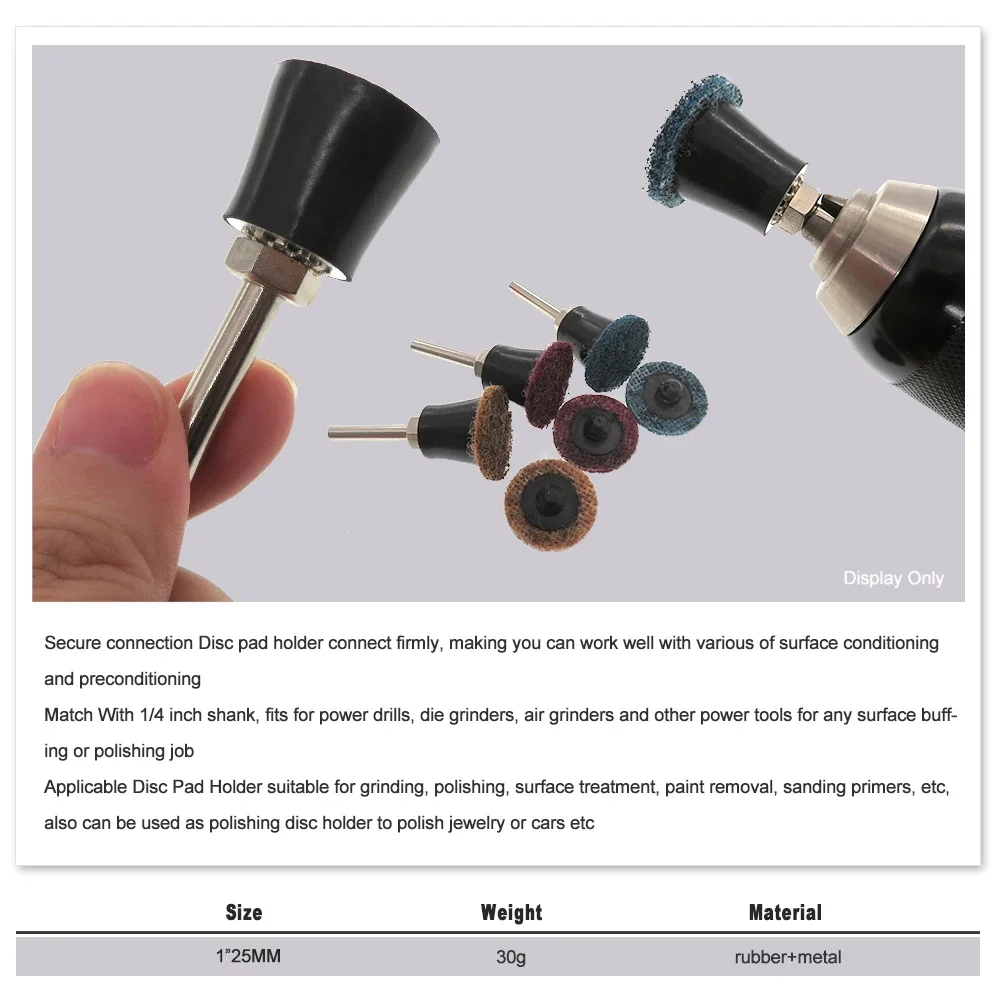 Display Only

Secure connection Disc pad holder connect firmly, making you can work well with various of surface conditioning and preconditioning
Match With 1/4 inch shank, fits for power drills, die grinders, air grinders and other power tools for any surface buffing or polishing job
Applicable Disc Pad Holder suitable for grinding, polishing, surface treatment, paint removal, sanding primers, etc, also can be used as polishing disc holder to polish jewelry or cars etc

| Size | Weight | Material |
|---|---|---|
| 1"25MM | 30g | rubber+metal |