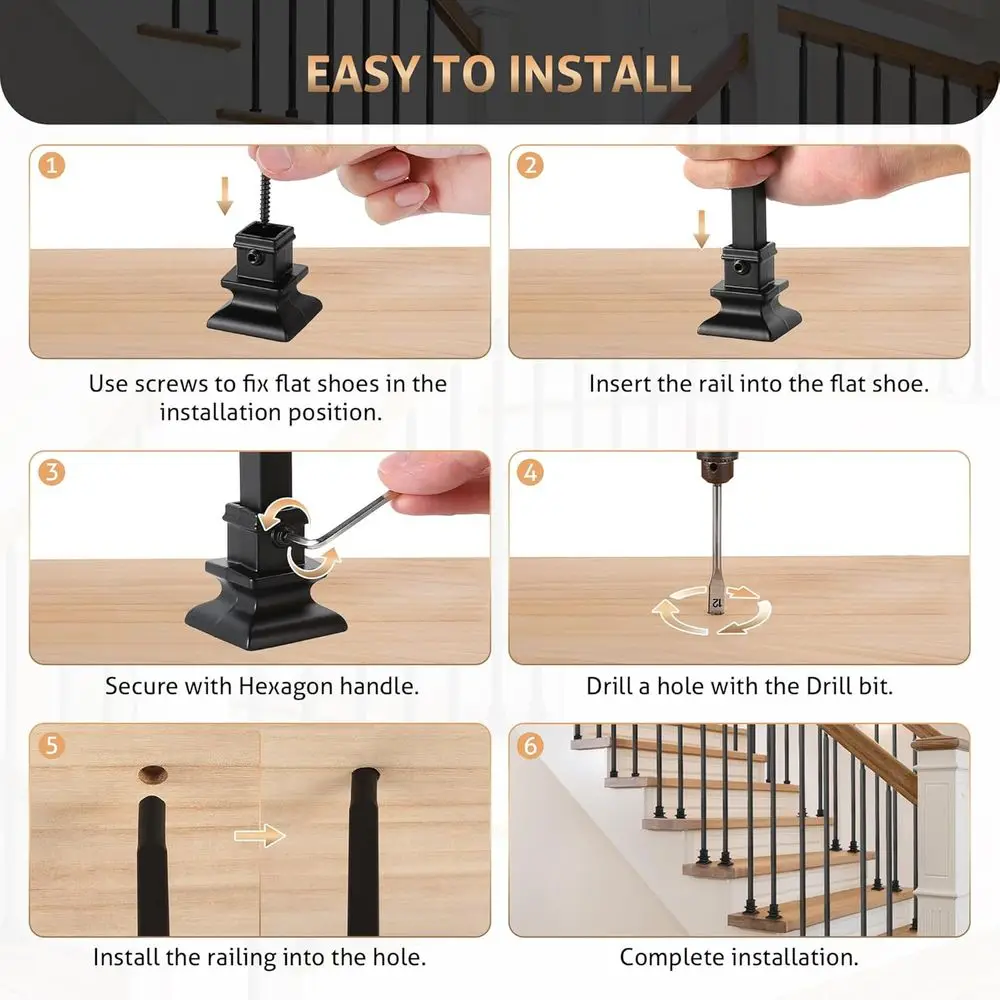 EASY TO INSTALL

1

Use screws to fix flat shoes in the installation position.

2

Insert the rail into the flat shoe.

3

Secure with Hexagon handle.

4

12

Drill a hole with the Drill bit.

5

Install the railing into the hole.

6

Complete installation.