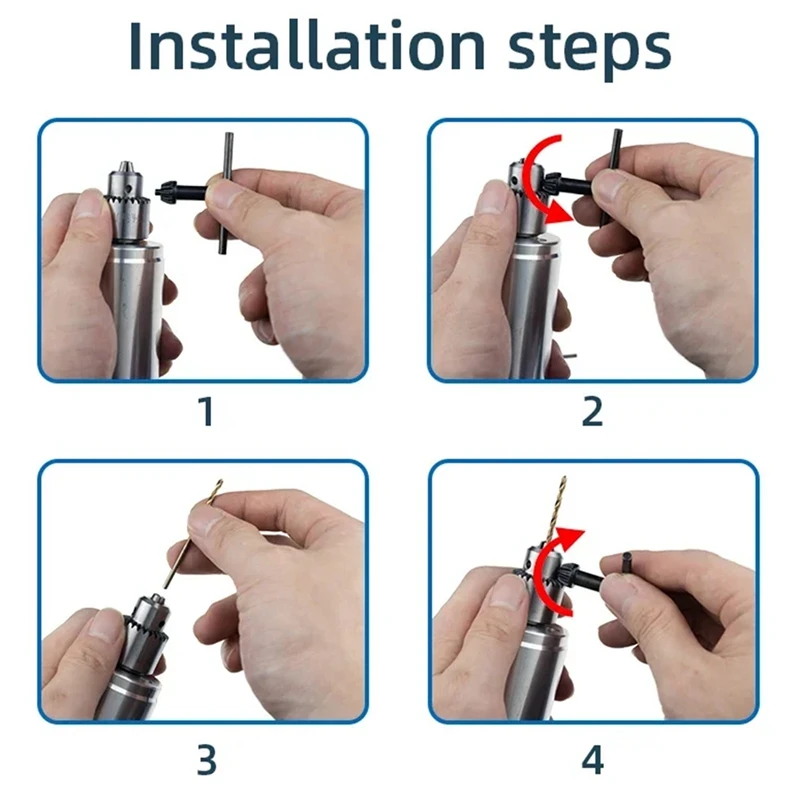 Installation steps

1

2

3

4