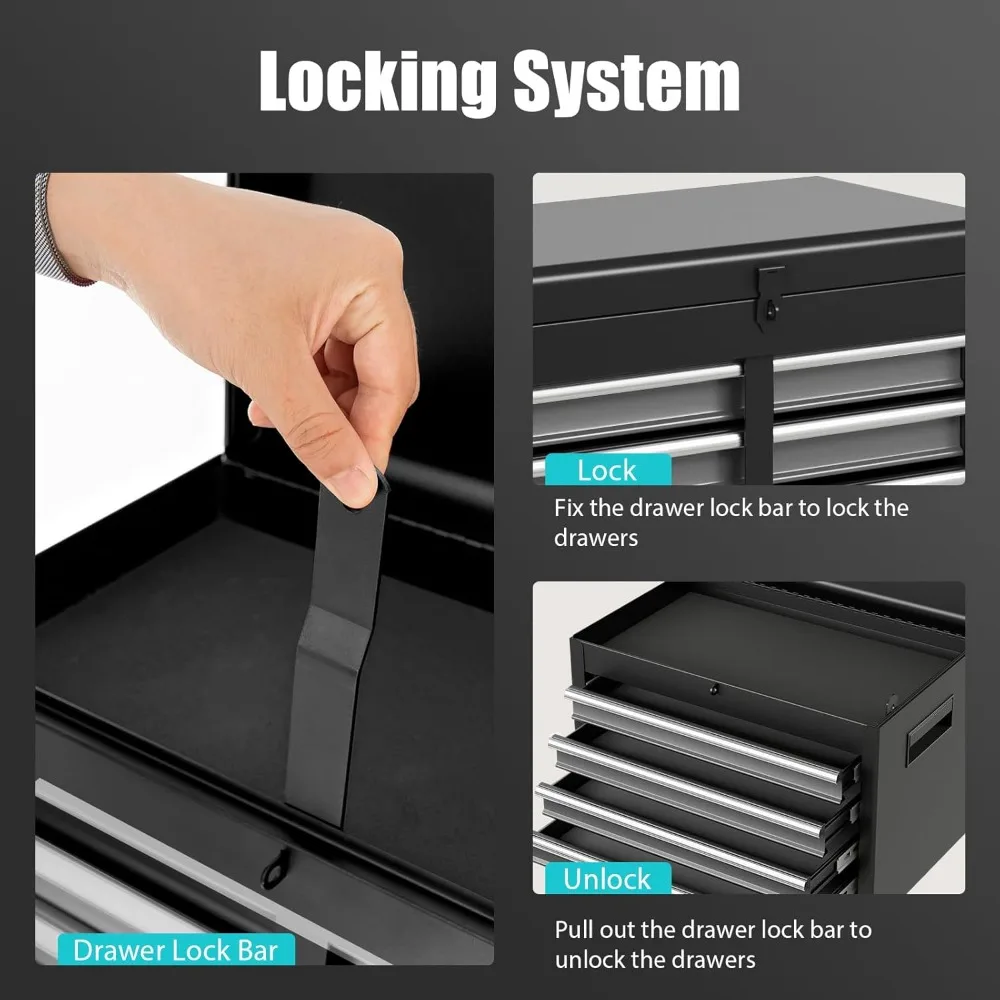 Locking System

Drawer Lock Bar

Lock

Fix the drawer lock bar to lock the drawers

Unlock

Pull out the drawer lock bar to unlock the drawers