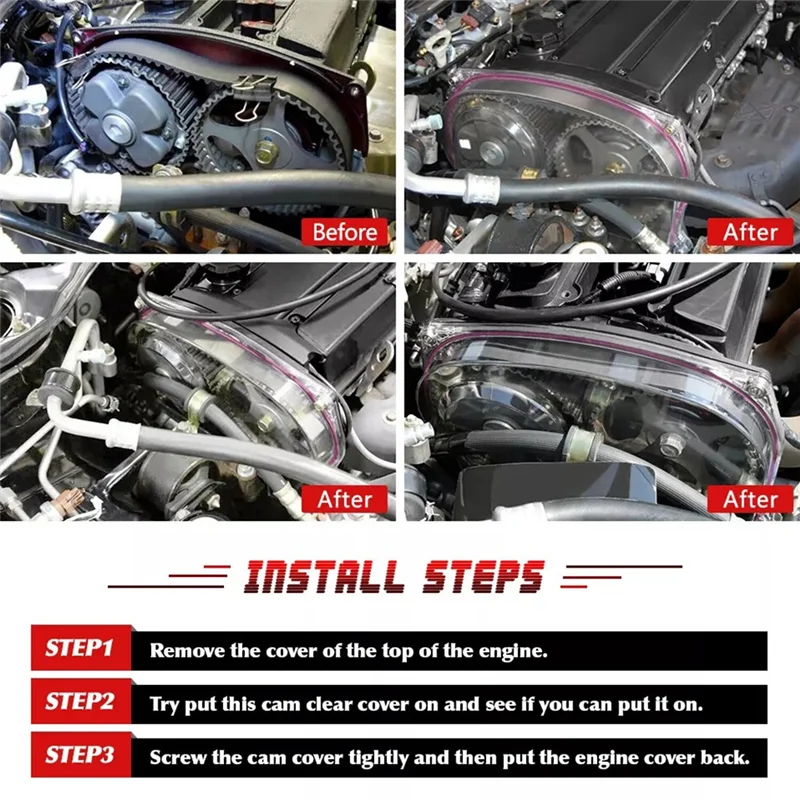 Before

After

After

After

INSTALL STEPS

STEP1 Remove the cover of the top of the engine.

STEP2 Try put this cam clear cover on and see if you can put it on.

STEP3 Screw the cam cover tightly and then put the engine cover back.