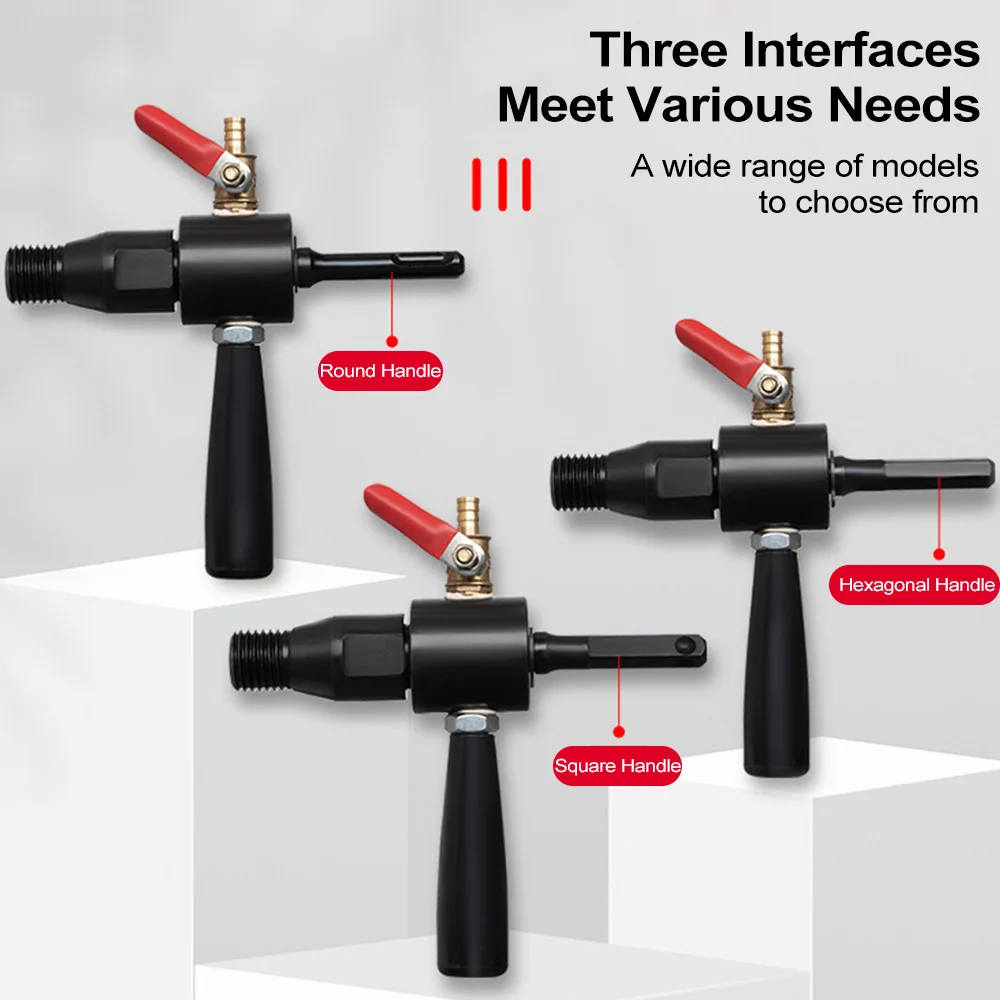 Three Interfaces
Meet Various Needs

A wide range of models to choose from

Round Handle

Hexagonal Handle

Square Handle