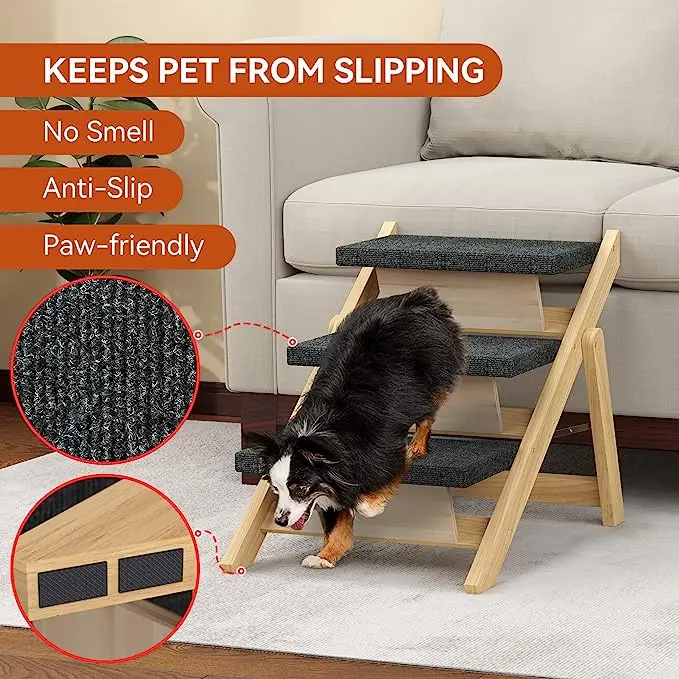 KEEPS PET FROM SLIPPING

No Smell

Anti-Slip

Paw-friendly