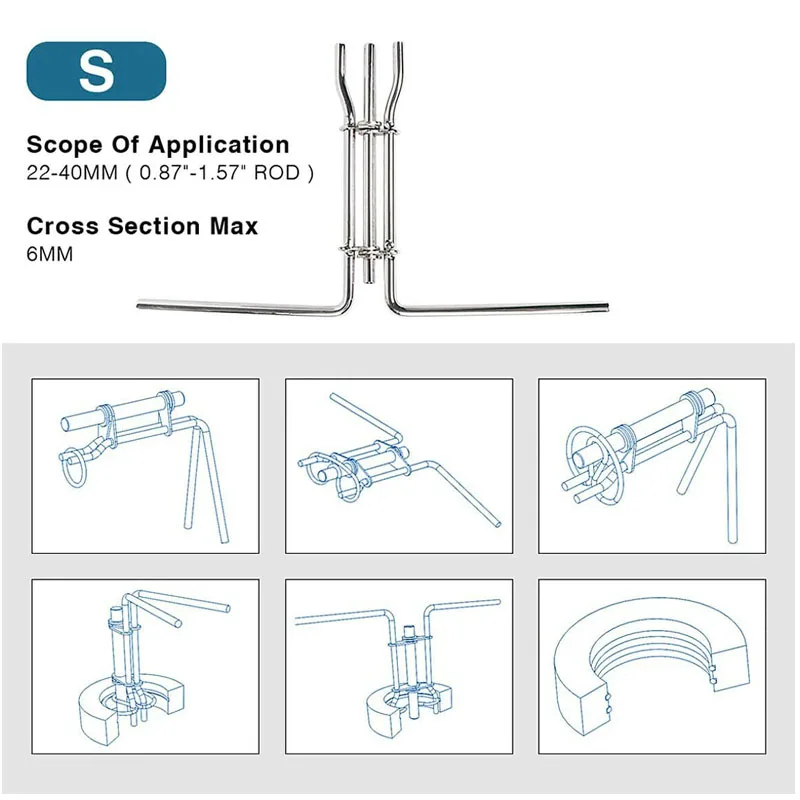 S

Scope Of Application
22-40MM ( 0.87"-1.57" ROD )

Cross Section Max
6MM