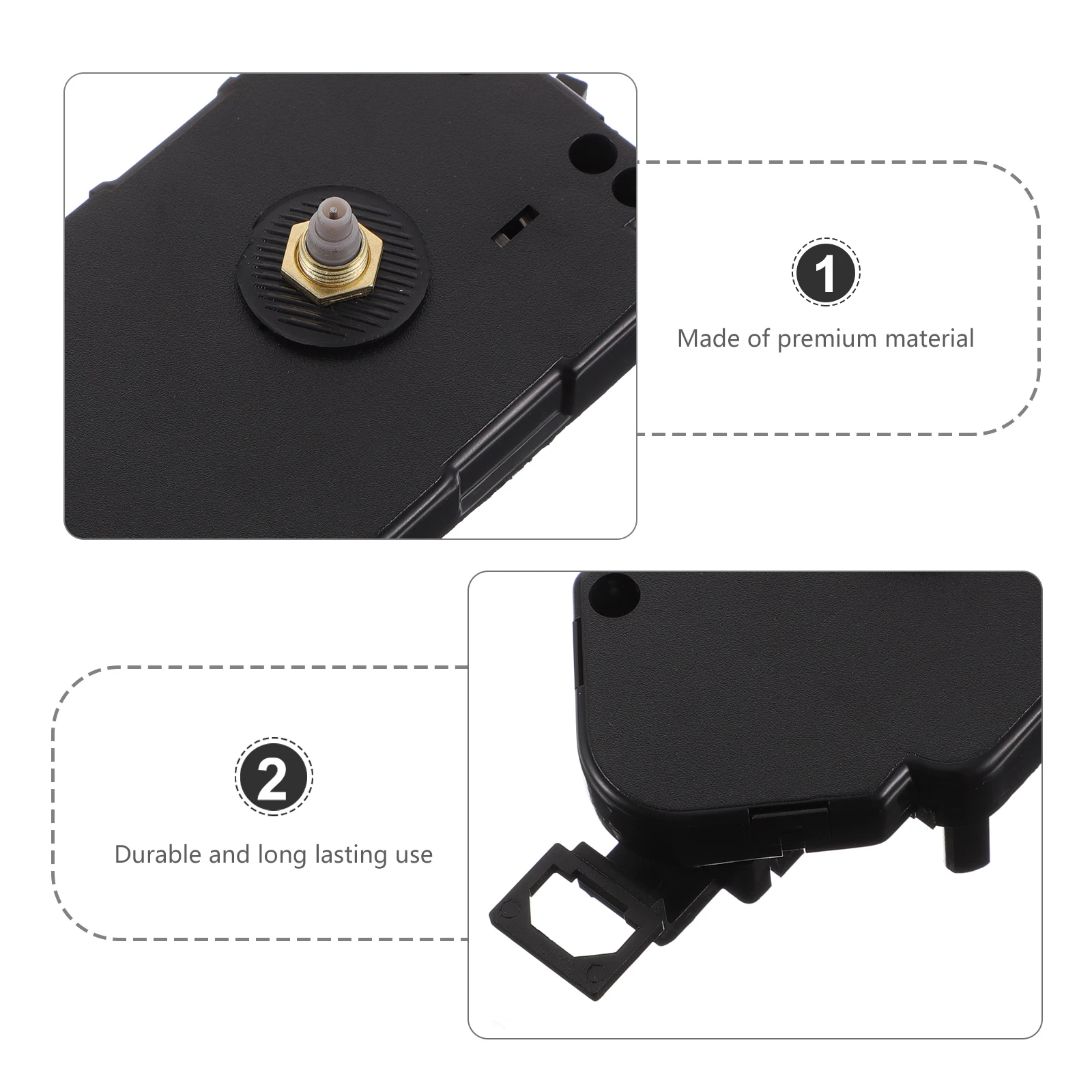 1

Made of premium material

2

Durable and long lasting use