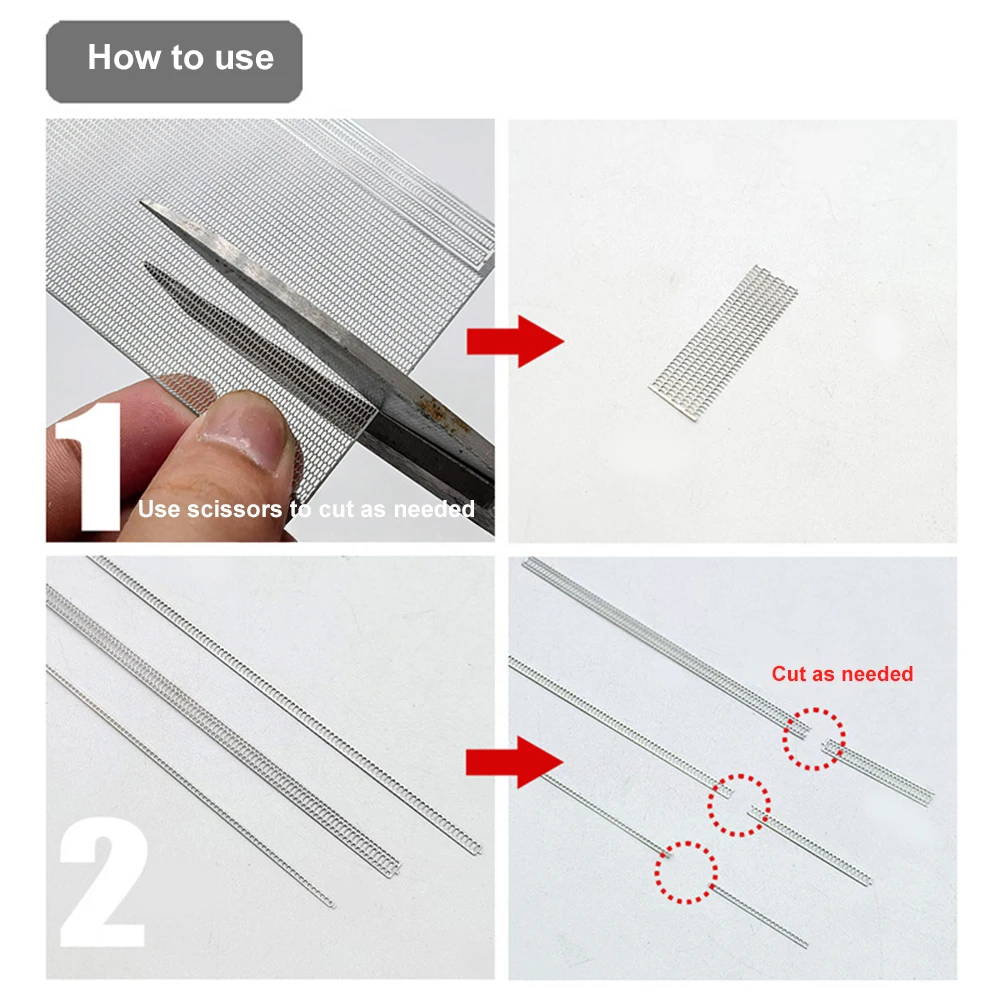 How to use

1

Use scissors to cut as needed

2

Cut as needed