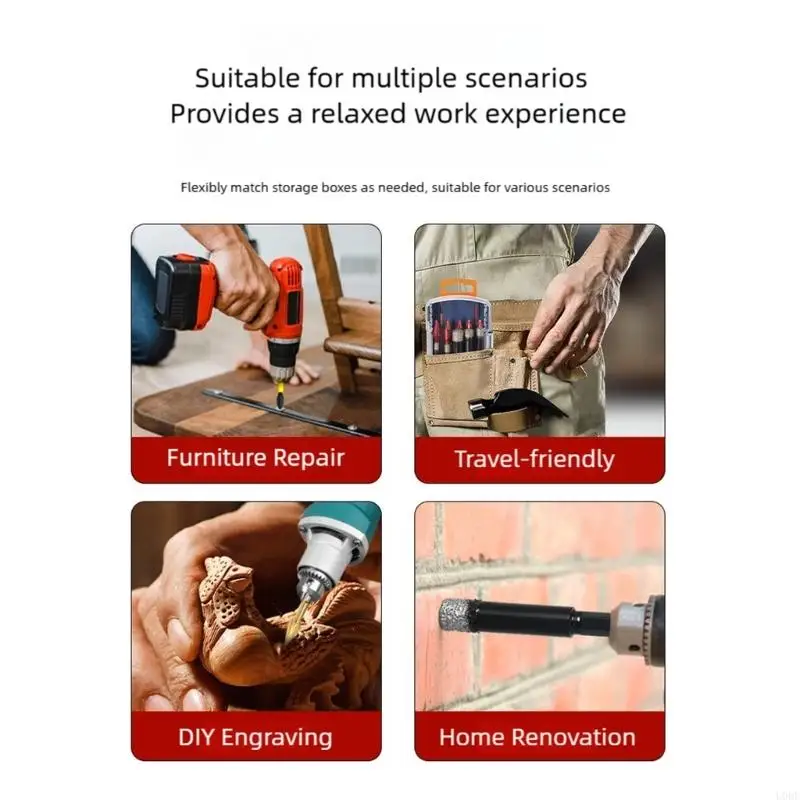 Suitable for multiple scenarios
Provides a relaxed work experience

Flexibly match storage boxes as needed, suitable for various scenarios

Furniture Repair

Travel-friendly

DIY Engraving

Home Renovation