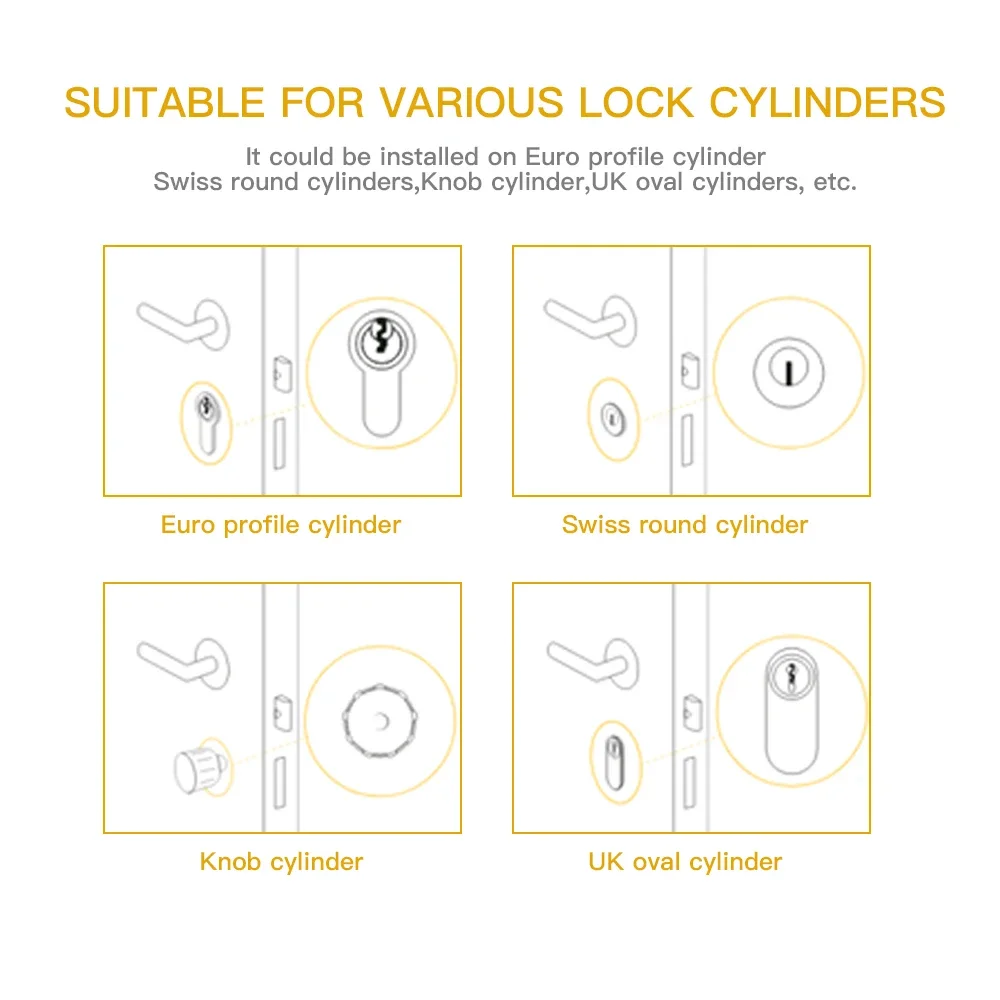 SUITABLE FOR VARIOUS LOCK CYLINDERS

It could be installed on Euro profile cylinder
Swiss round cylinders,Knob cylinder,UK oval cylinders, etc.

Euro profile cylinder

Swiss round cylinder

Knob cylinder

UK oval cylinder