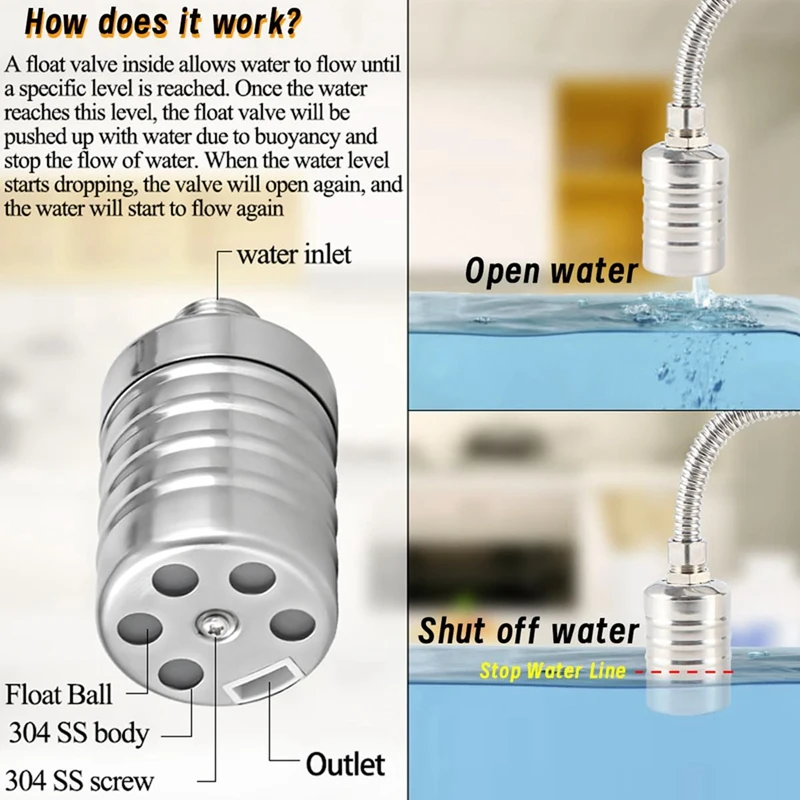 How does it work?

A float valve inside allows water to flow until a specific level is reached. Once the water reaches this level, the float valve will be pushed up with water due to buoyancy and stop the flow of water. When the water level starts dropping, the valve will open again, and the water will start to flow again

water inlet

Float Ball
304 SS body
304 SS screw
Outlet

Open water

Shut off water
Stop Water Line