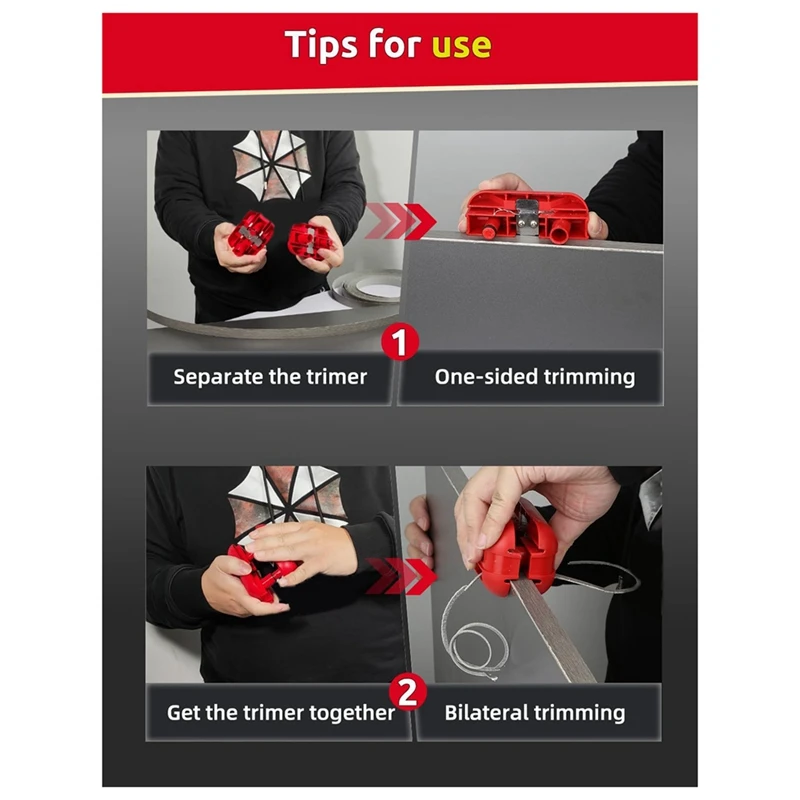 Tips for use

1

Separate the trimer

One-sided trimming

2

Get the trimer together

Bilateral trimming