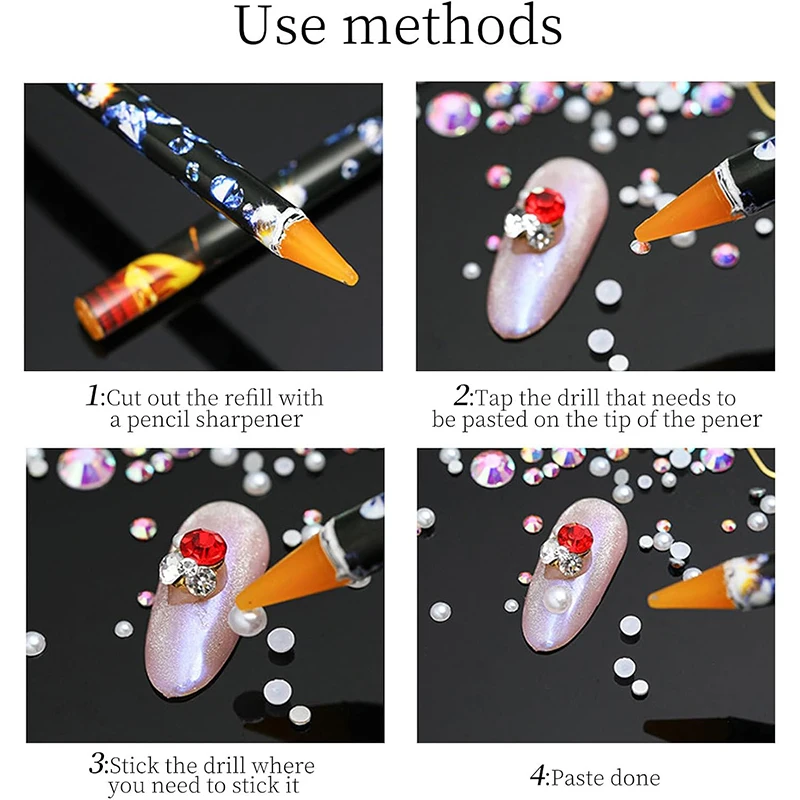 Use methods

1:Cut out the refill with a pencil sharpener

2:Tap the drill that needs to be pasted on the tip of the pener

3:Stick the drill where you need to stick it

4:Paste done