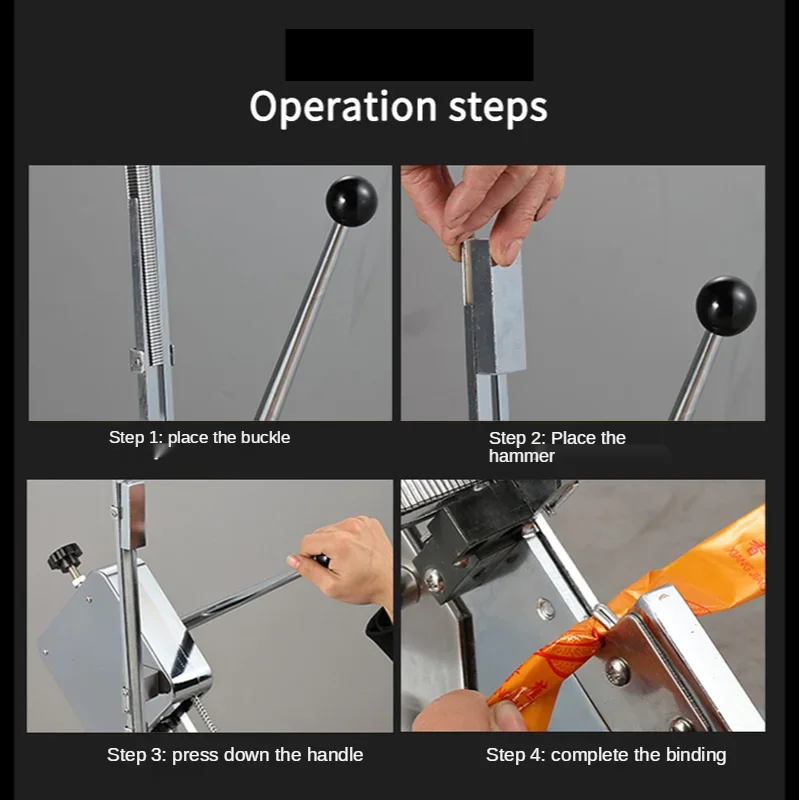 Operation steps

Step 1: place the buckle

Step 2: Place the hammer

Step 3: press down the handle

Step 4: complete the binding